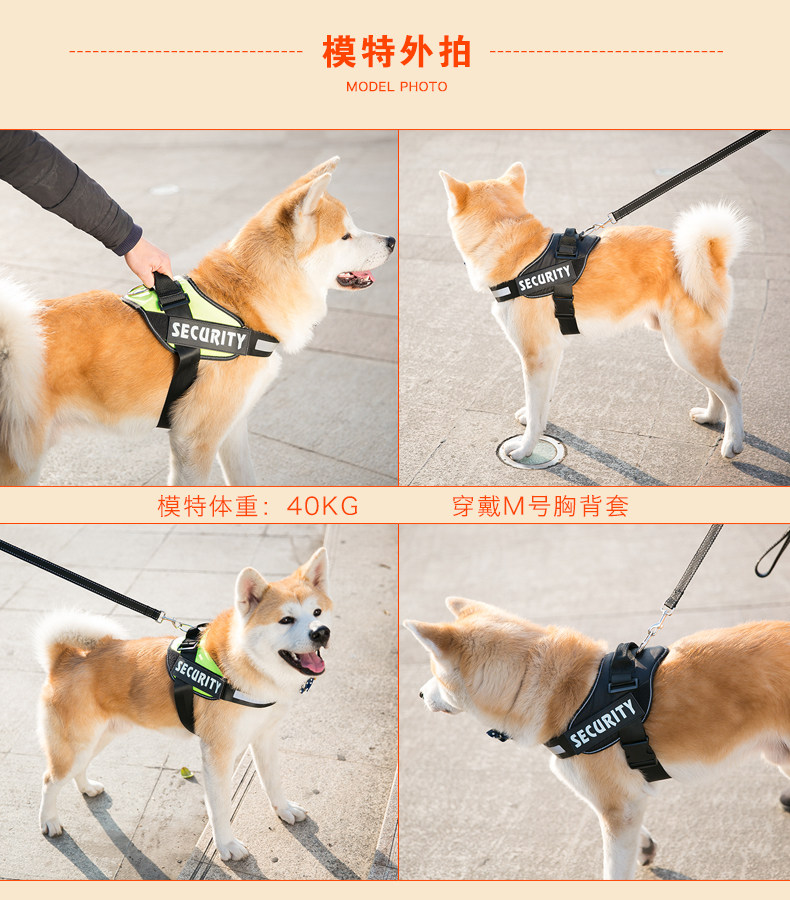 模特外拍
MODEL PHOTO

SECURITY

SECURITY

模特体重：40KG

穿戴M号胸背套

SECURITY

SECURITY