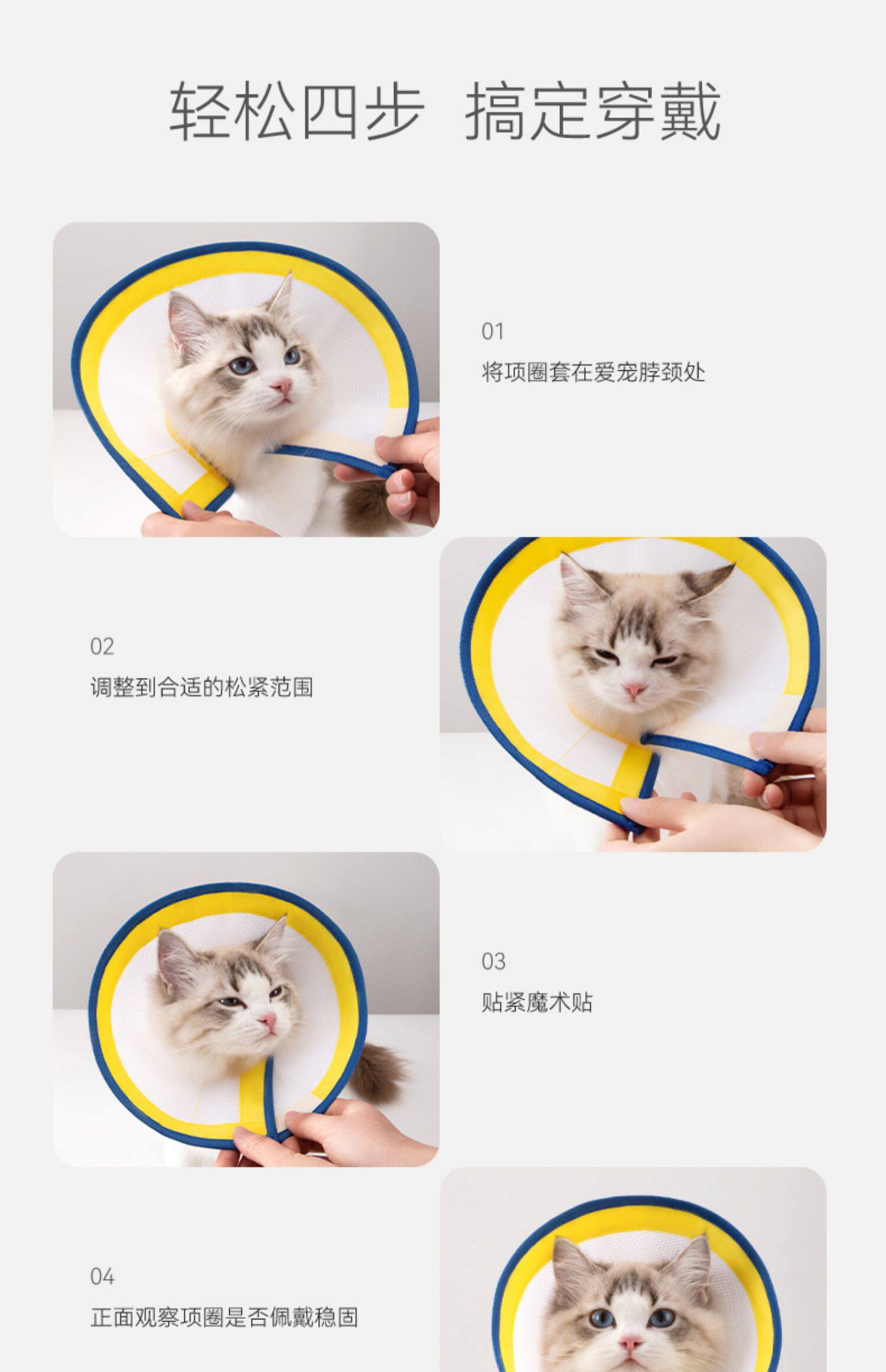 轻松四步 搞定穿戴

01
将项圈套在爱宠脖颈处

02
调整到合适的松紧范围

03
贴紧魔术贴

04
正面观察项圈是否佩戴稳固