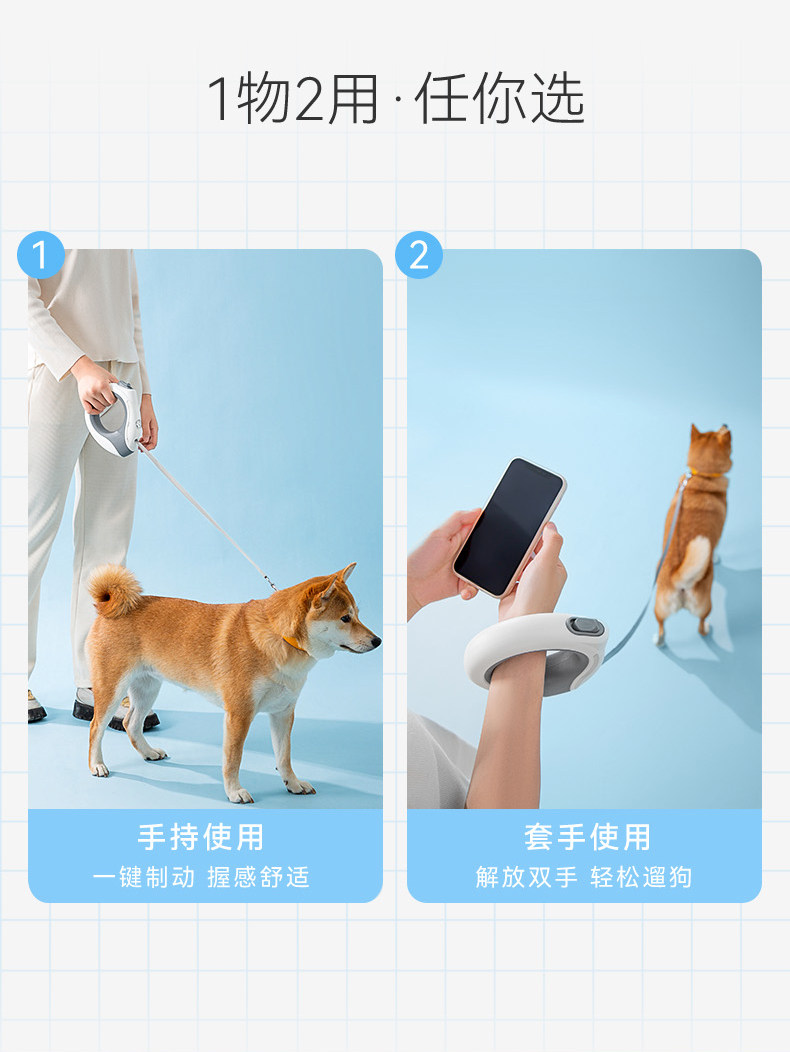 1物2用·任你选

1

手持使用
一键制动 握感舒适

2

套手使用
解放双手 轻松遛狗