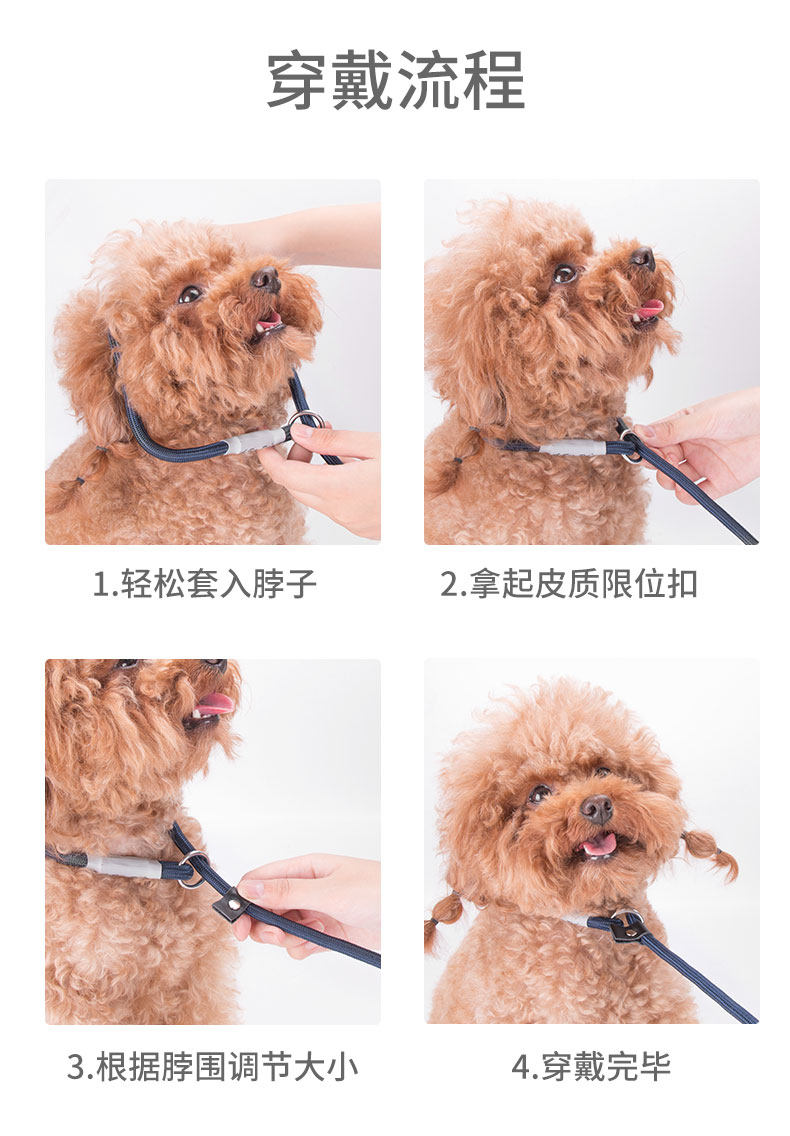 穿戴流程

1.轻松套入脖子

2.拿起皮质限位扣

3.根据脖围调节大小

4.穿戴完毕