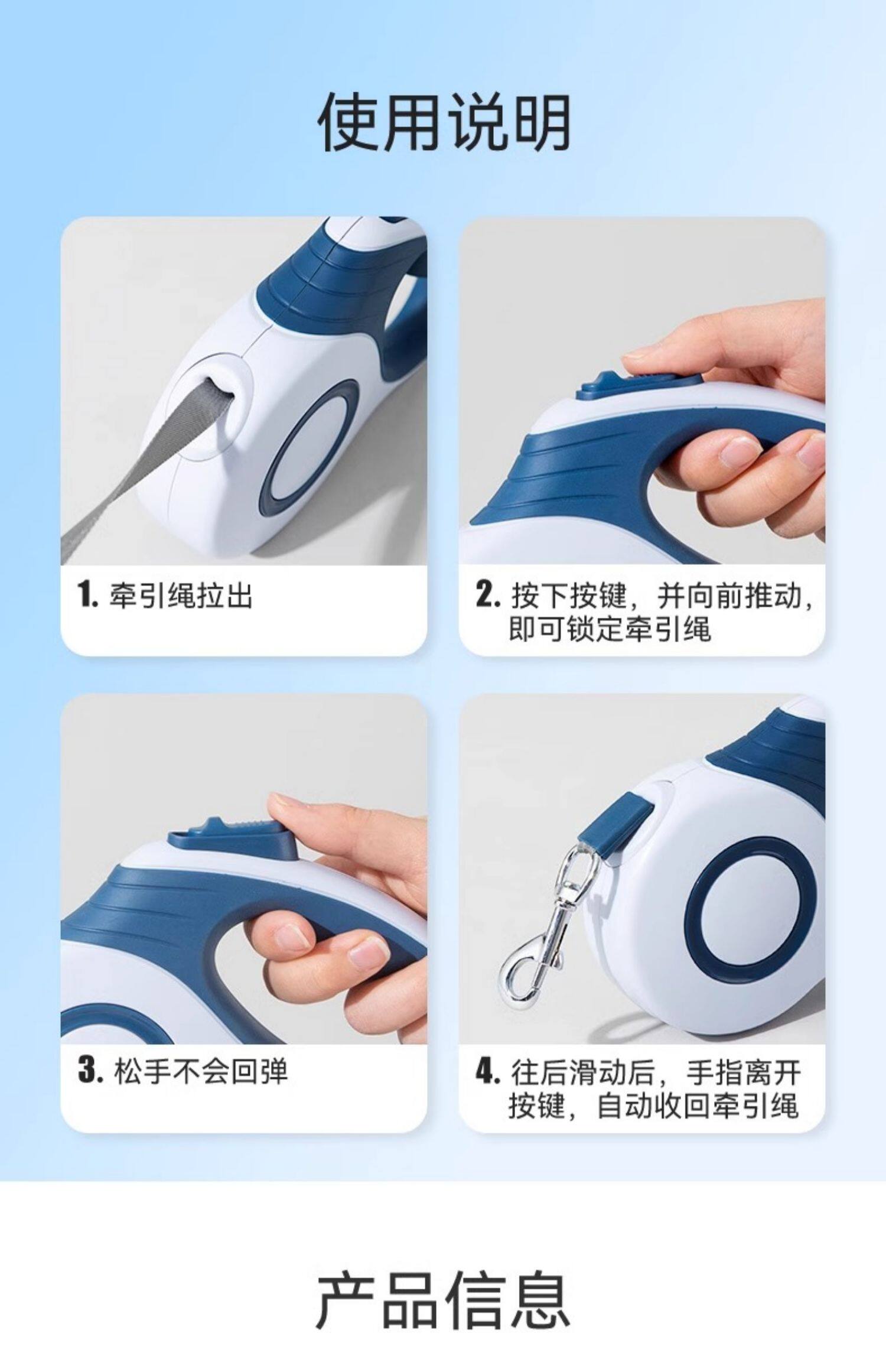 使用说明

1. 牵引绳拉出

2. 按下按键，并向前推动，即可锁定牵引绳

3. 松手不会回弹

4. 往后滑动后，手指离开按键，自动收回牵引绳

产品信息