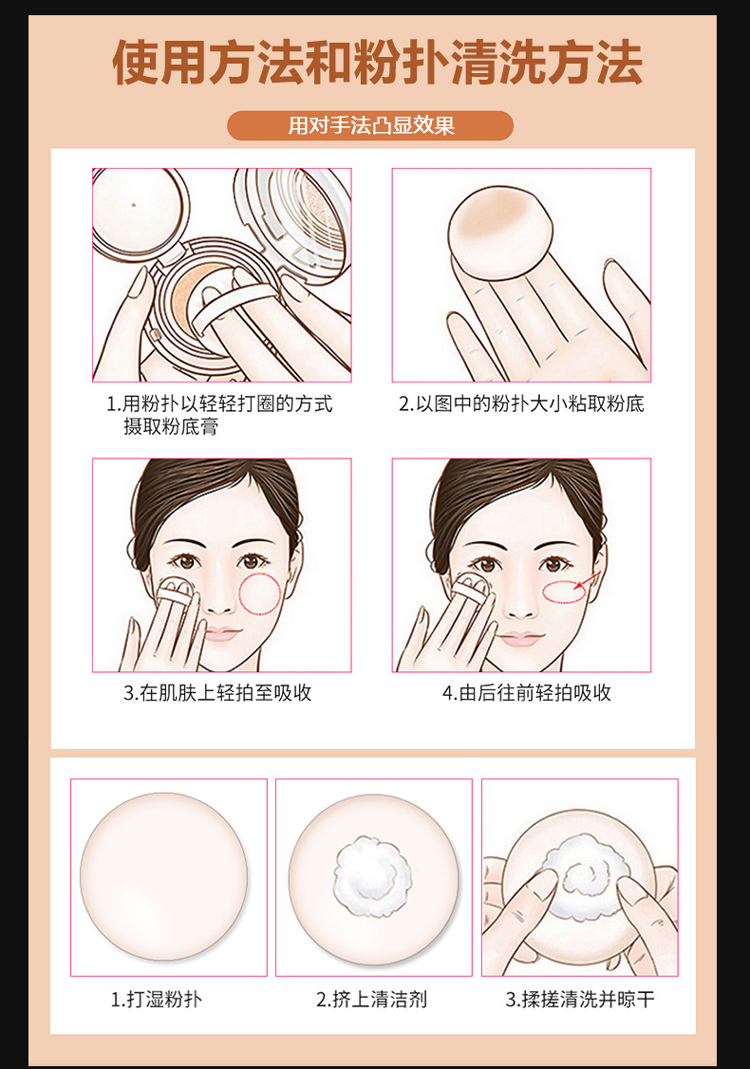 使用方法和粉扑清洗方法

用对手法凸显效果

1.用粉扑以轻轻打圈的方式摄取粉底膏

2.以图中的粉扑大小粘取粉底

3.在肌肤上轻拍至吸收

4.由后往前轻拍吸收

1.打湿粉扑

2.挤上清洁剂

3.揉搓清洗并晾干