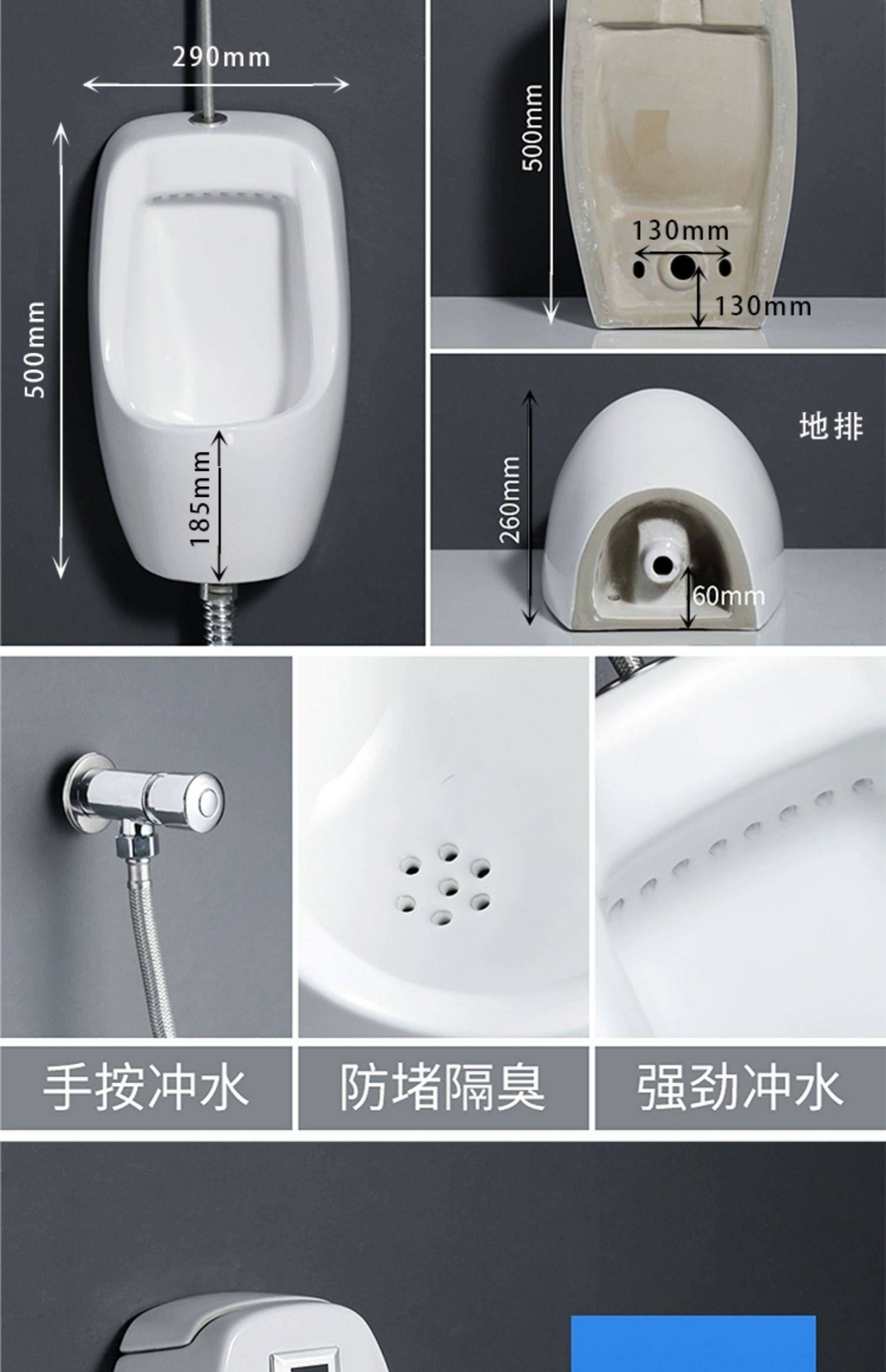 290mm

500mm

185mm

500mm

130mm

130mm

地排

260mm

60mm

手按冲水

防堵隔臭

强劲冲水