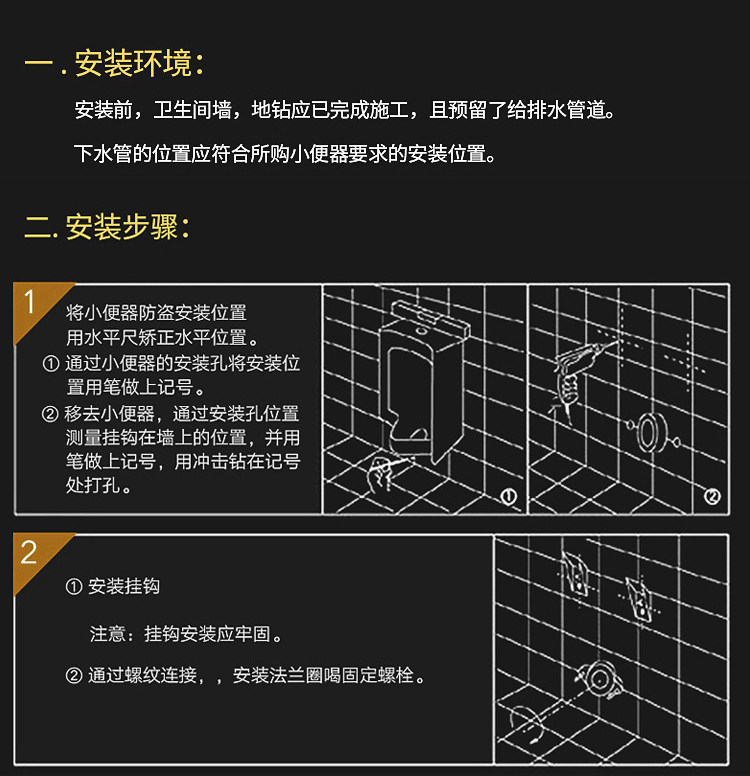 一 . 安装环境：

安装前，卫生间墙，地钻应已完成施工，且预留了给排水管道。

下水管的位置应符合所购小便器要求的安装位置。

二. 安装步骤：

1

将小便器防盗安装位置用水平尺矫正水平位置。

① 通过小便器的安装孔将安装位置用笔做上记号。

② 移去小便器，通过安装孔位置测量挂钩在墙上的位置，并用笔做上记号，用冲击钻在记号处打孔。

①

②

2

① 安装挂钩

注意：挂钩安装应牢固。

② 通过螺纹连接，，安装法兰圈喝固定螺栓。