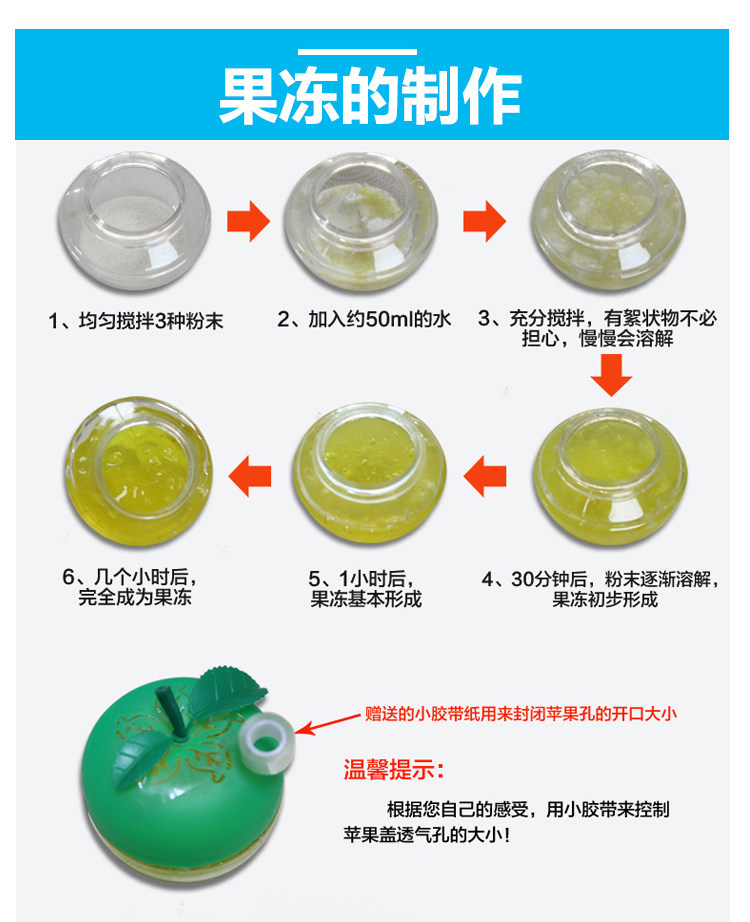 果冻的制作

1、均匀搅拌3种粉末

2、加入约50ml的水

3、充分搅拌，有絮状物不必担心，慢慢会溶解

4、30分钟后，粉末逐渐溶解，果冻初步形成

5、1小时后，果冻基本形成

6、几个小时后，完全成为果冻

赠送的小胶带纸用来封闭苹果孔的开口大小

温馨提示：

根据您自己的感受，用小胶带来控制苹果盖透气孔的大小！