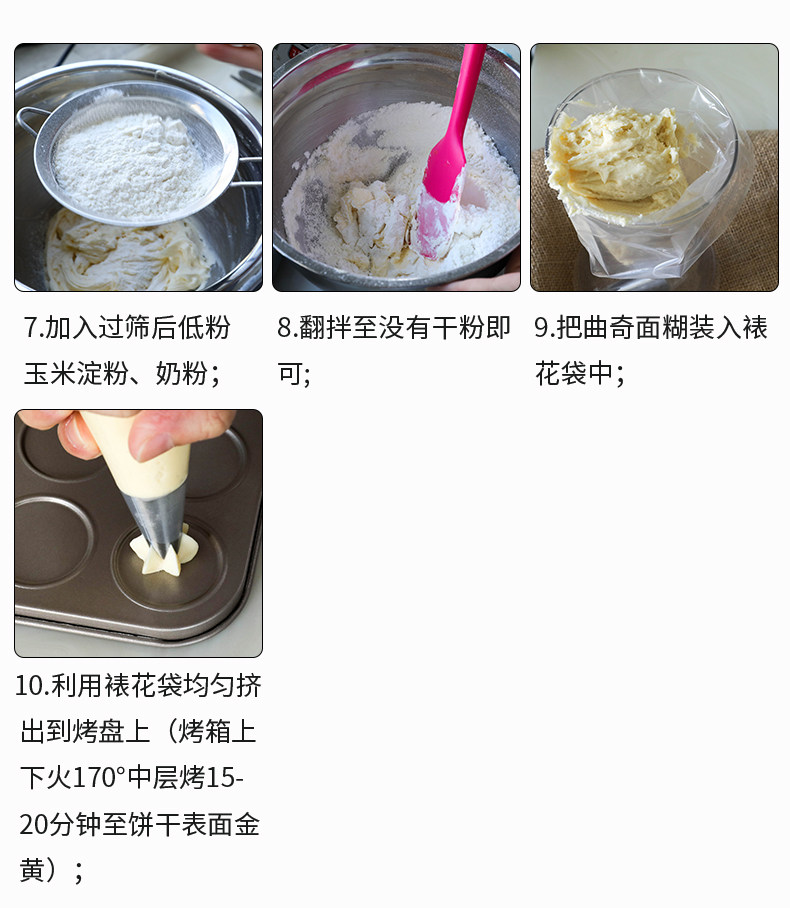 7.加入过筛后低粉玉米淀粉、奶粉；

8.翻拌至没有干粉即可；

9.把曲奇面糊装入裱花袋中；

10.利用裱花袋均匀挤出到烤盘上（烤箱上下火170°中层烤15-20分钟至饼干表面金黄）；