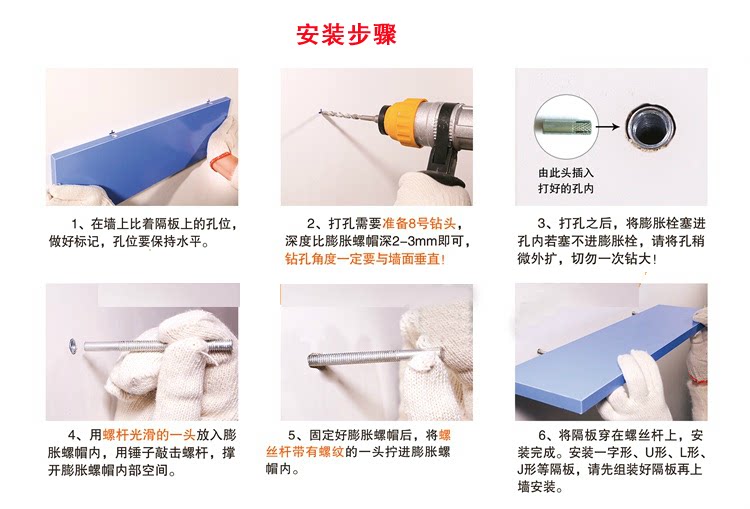 安装步骤

1、在墙上比着隔板上的孔位，做好标记，孔位要保持水平。

2、打孔需要准备8号钻头，深度比膨胀螺帽深2-3mm即可，钻孔角度一定要与墙面垂直！

由此头插入打好的孔内

3、打孔之后，将膨胀栓塞进孔内若塞不进膨胀栓，请将孔稍微外扩，切勿一次钻大！

4、用螺杆光滑的一头放入膨胀螺帽内，用锤子敲击螺杆，撑开膨胀螺帽内部空间。

5、固定好膨胀螺帽后，将螺丝杆带有螺纹的一头拧进膨胀螺帽内。

6、将隔板穿在螺丝杆上，安装完成。安装一字形、U形、L形、J形等隔板，请先组装好隔板再上墙安装。