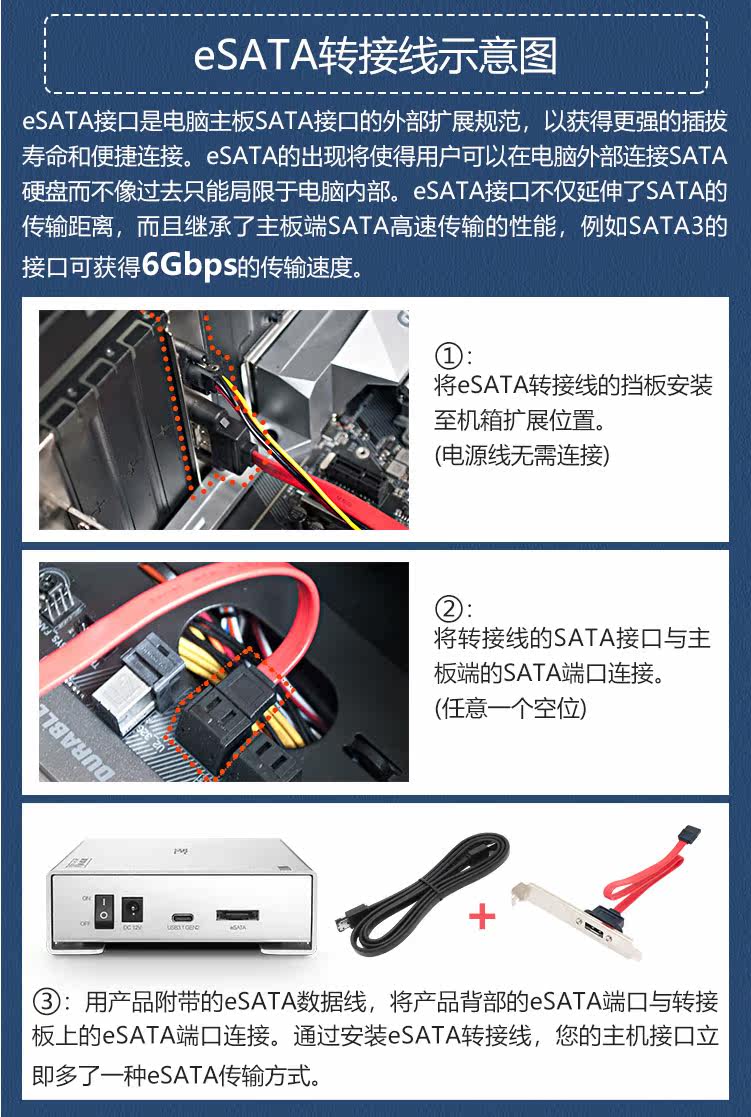 eSATA转接线示意图

eSATA接口是电脑主板SATA接口的外部扩展规范，以获得更强的插拔寿命和便捷连接。eSATA的出现将使得用户可以在电脑外部连接SATA硬盘而不像过去只能局限于电脑内部。eSATA接口不仅延伸了SATA的传输距离，而且继承了主板端SATA高速传输的性能，例如SATA3的接口可获得6Gbps的传输速度。

①：
将eSATA转接线的挡板安装至机箱扩展位置。
(电源线无需连接)

DURABLE

②：
将转接线的SATA接口与主板端的SATA端口连接。
(任意一个空位)

ON
OFF
DC 12V
USB3.1 GEN2
eSATA

+

③：用产品附带的eSATA数据线，将产品背部的eSATA端口与转接板上的eSATA端口连接。通过安装eSATA转接线，您的主机接口立即多了一种eSATA传输方式。