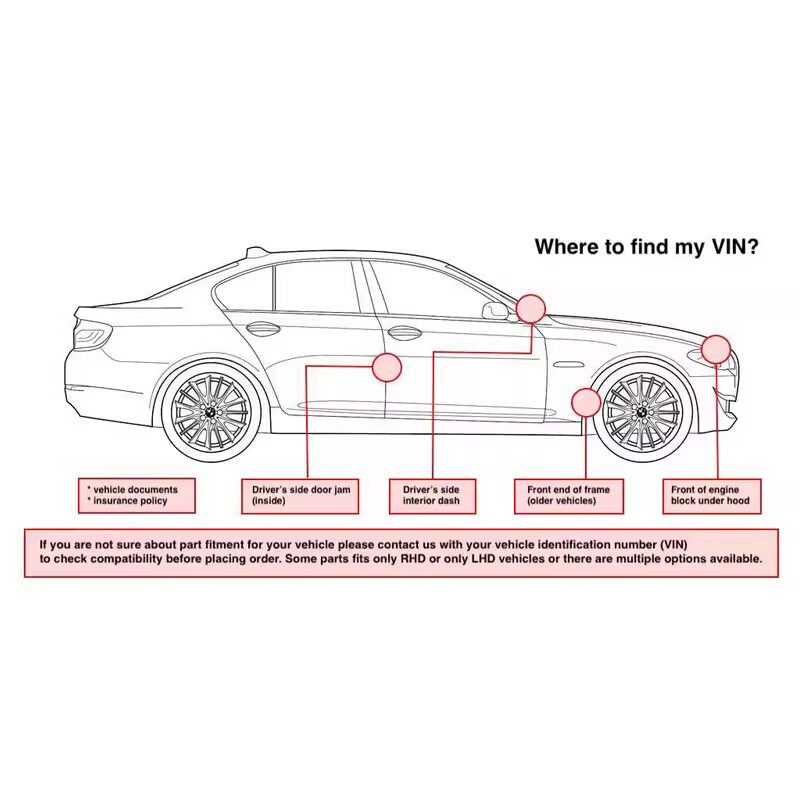 Where to find my VIN?

* vehicle documents
* insurance policy

Driver's side door jam (inside)

Driver's side interior dash

Front end of frame (older vehicles)

Front of engine block under hood

If you are not sure about part fitment for your vehicle please contact us with your vehicle identification number (VIN) to check compatibility before placing order. Some parts fits only RHD or only LHD vehicles or there are multiple options available.