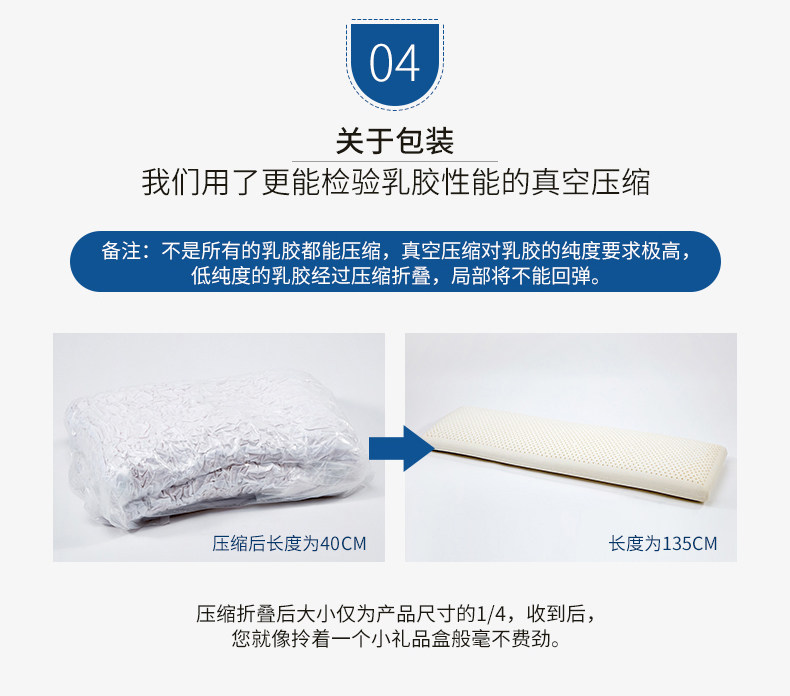 04

关于包装

我们用了更能检验乳胶性能的真空压缩

备注：不是所有的乳胶都能压缩，真空压缩对乳胶的纯度要求极高，低纯度的乳胶经过压缩折叠，局部将不能回弹。

压缩后长度为40CM

长度为135CM

压缩折叠后大小仅为产品尺寸的1/4，收到后，您就像拎着一个小礼品盒般毫不费劲。