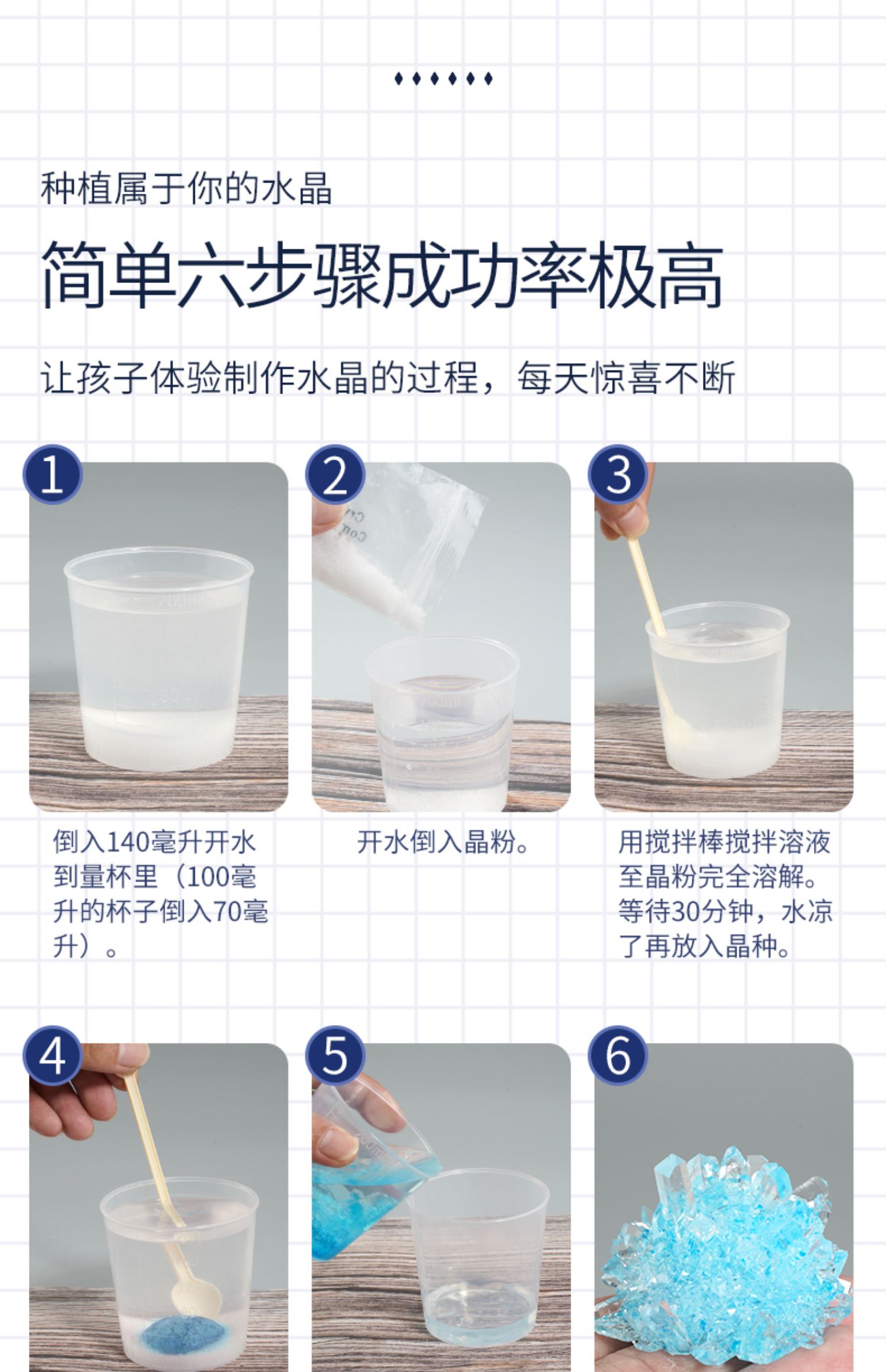 种植属于你的水晶

简单六步骤成功率极高

让孩子体验制作水晶的过程，每天惊喜不断

1

倒入140毫升开水到量杯里（100毫升的杯子倒入70毫升）。

2

开水倒入晶粉。

3

用搅拌棒搅拌溶液至晶粉完全溶解。等待30分钟，水凉了再放入晶种。

4

5

6