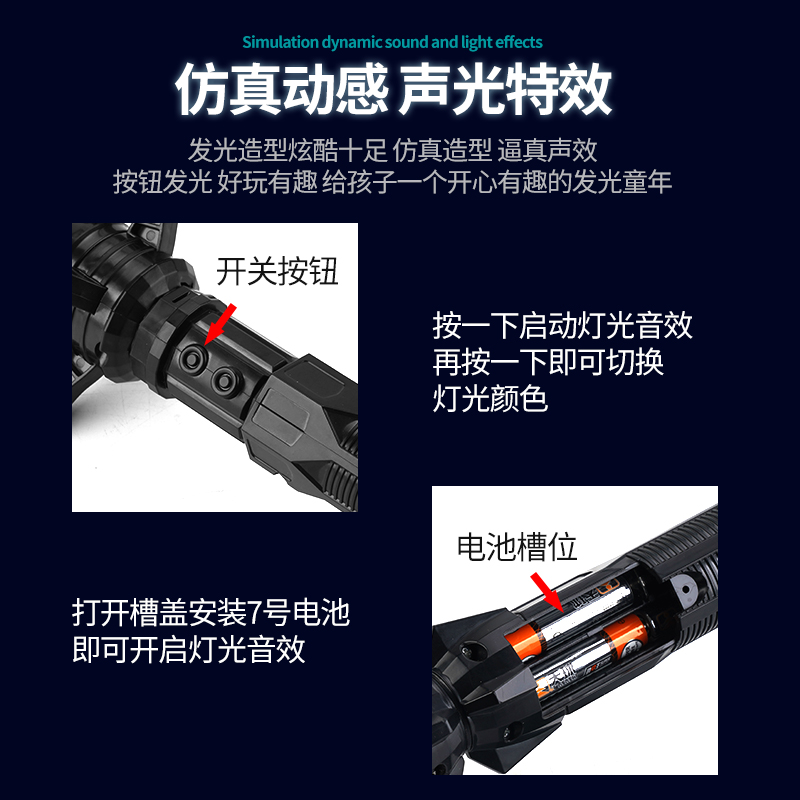 Simulation dynamic sound and light effects

仿真动感 声光特效

发光造型炫酷十足 仿真造型 逼真声效
按钮发光 好玩有趣 给孩子一个开心有趣的发光童年

开关按钮

按一下启动灯光音效
再按一下即可切换
灯光颜色

电池槽位

打开槽盖安装7号电池
即可开启灯光音效