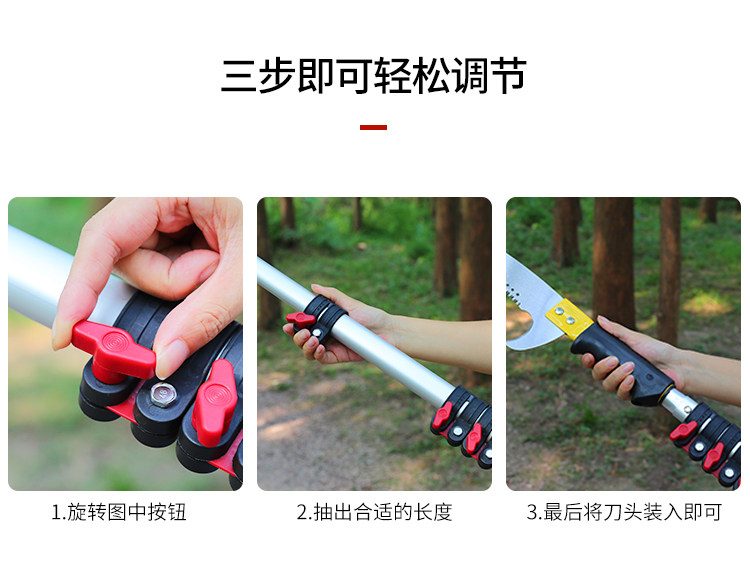 三步即可轻松调节

1.旋转图中按钮

2.抽出合适的长度

3.最后将刀头装入即可