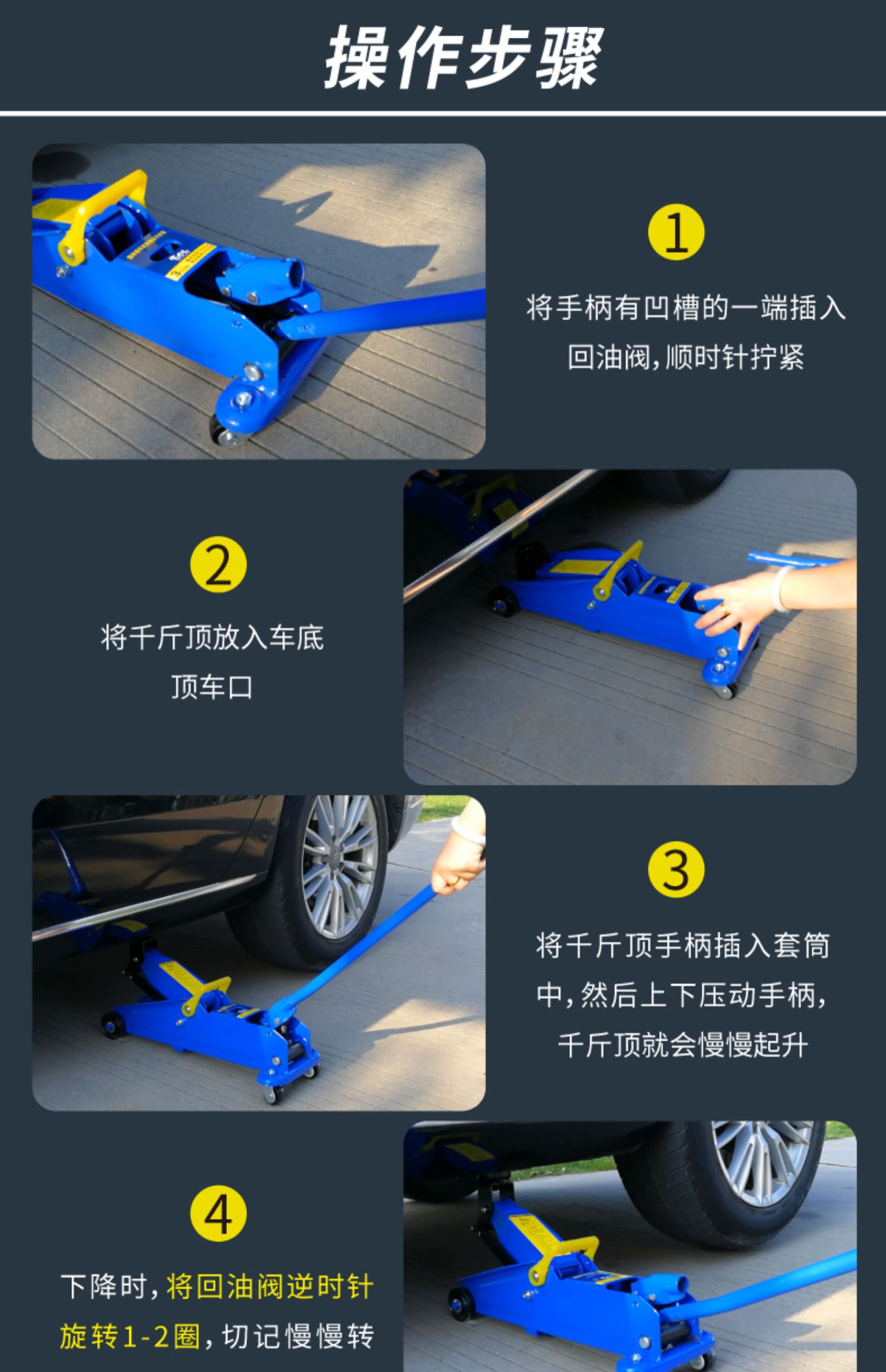 操作步骤

1

将手柄有凹槽的一端插入回油阀，顺时针拧紧

2

将千斤顶放入车底顶车口

3

将千斤顶手柄插入套筒中，然后上下压动手柄，千斤顶就会慢慢起升

4

下降时，将回油阀逆时针旋转1-2圈，切记慢慢转