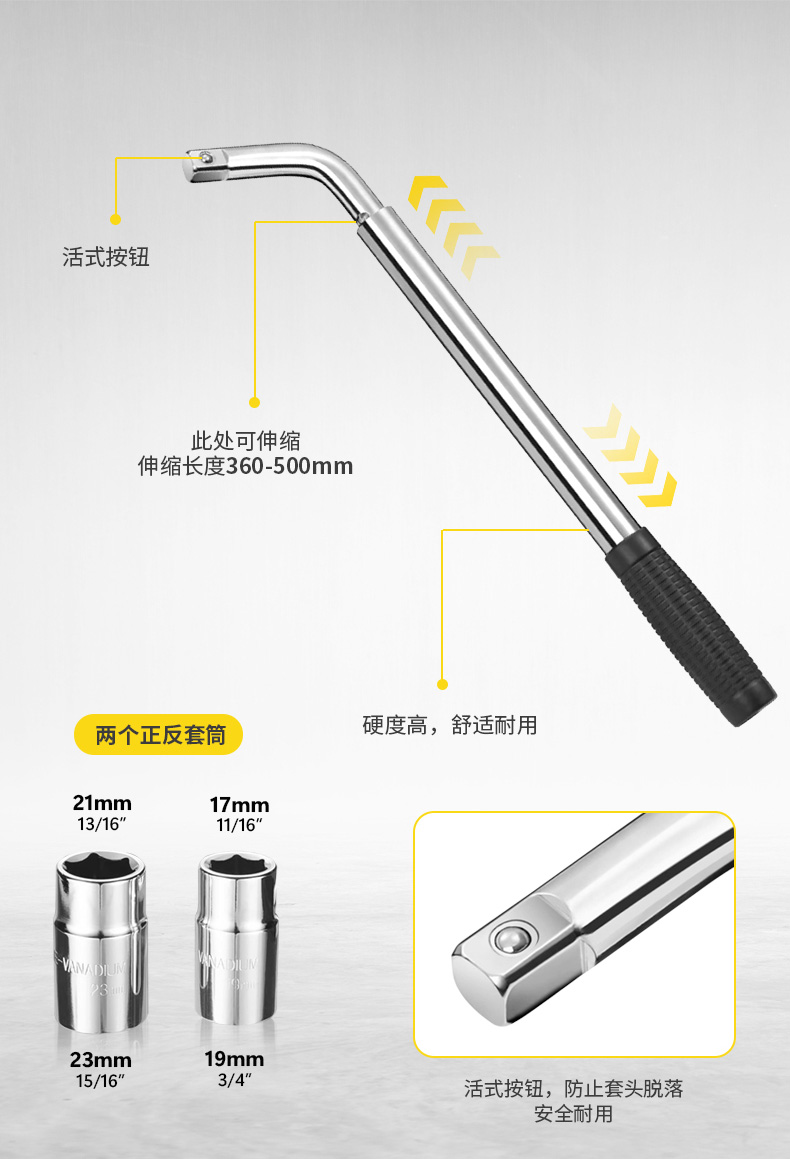 活式按钮

此处可伸缩
伸缩长度360-500mm

硬度高，舒适耐用

两个正反套筒

21mm
13/16″

17mm
11/16″

VANADIUM
23mm

VANADIUM
19mm

23mm
15/16″

19mm
3/4″

活式按钮，防止套头脱落
安全耐用