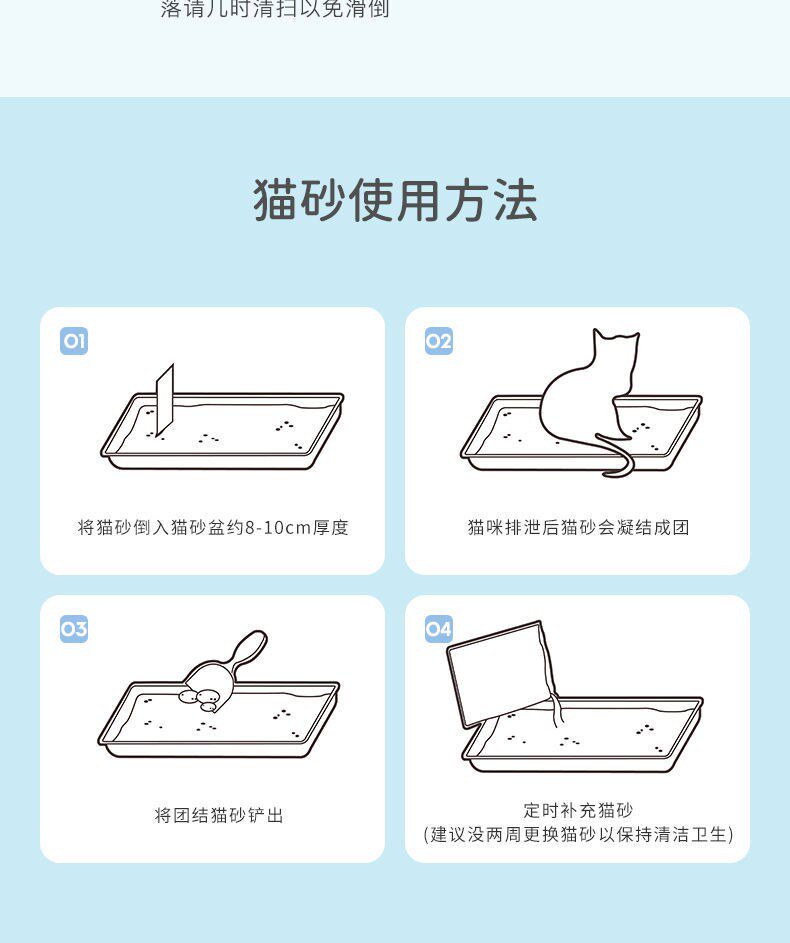 落请几时清扫以免滑倒

猫砂使用方法

01

将猫砂倒入猫砂盆约8-10cm厚度

02

猫咪排泄后猫砂会凝结成团

03

将团结猫砂铲出

04

定时补充猫砂
(建议没两周更换猫砂以保持清洁卫生)