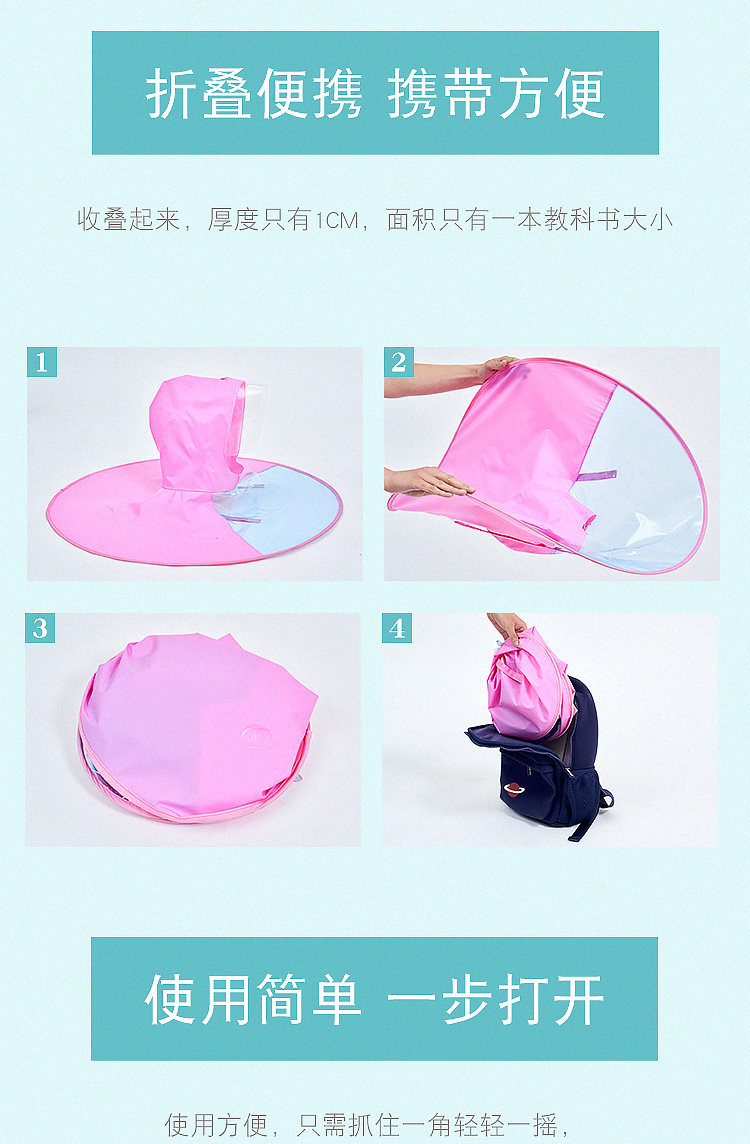 折叠便携 携带方便

收叠起来，厚度只有1CM，面积只有一本教科书大小

1

2

3

4

使用简单 一步打开

使用方便，只需抓住一角轻轻一摇，