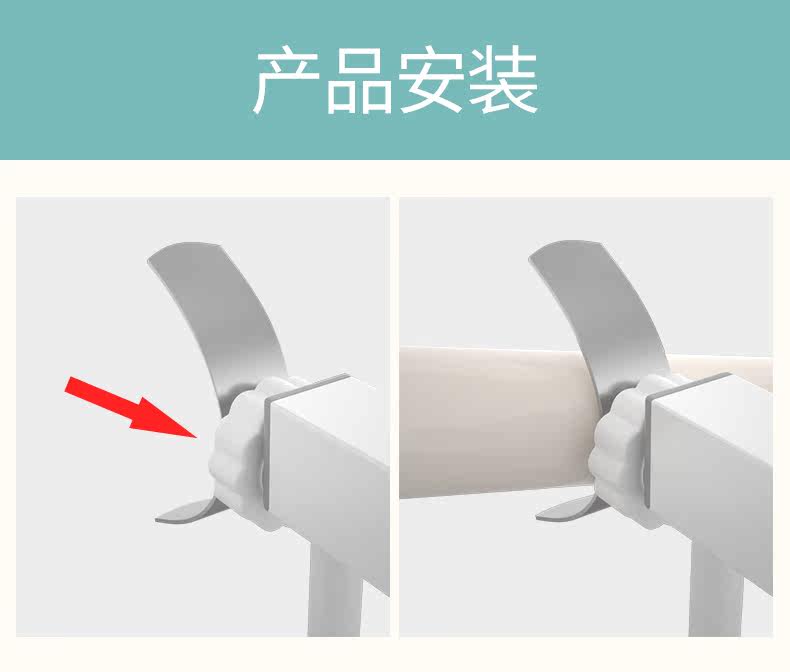 产品安装