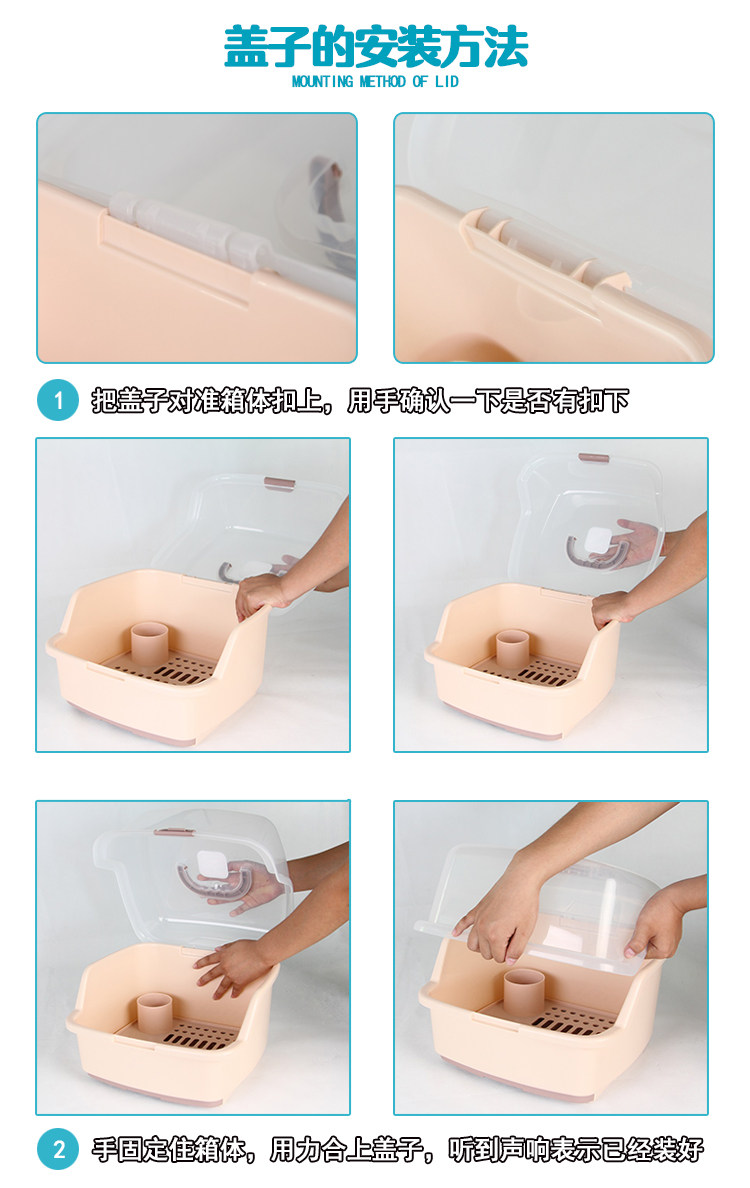 盖子的安装方法
MOUNTING METHOD OF LID

1 把盖子对准箱体扣上，用手确认一下是否有扣下

2 手固定住箱体，用力合上盖子，听到声响表示已经装好