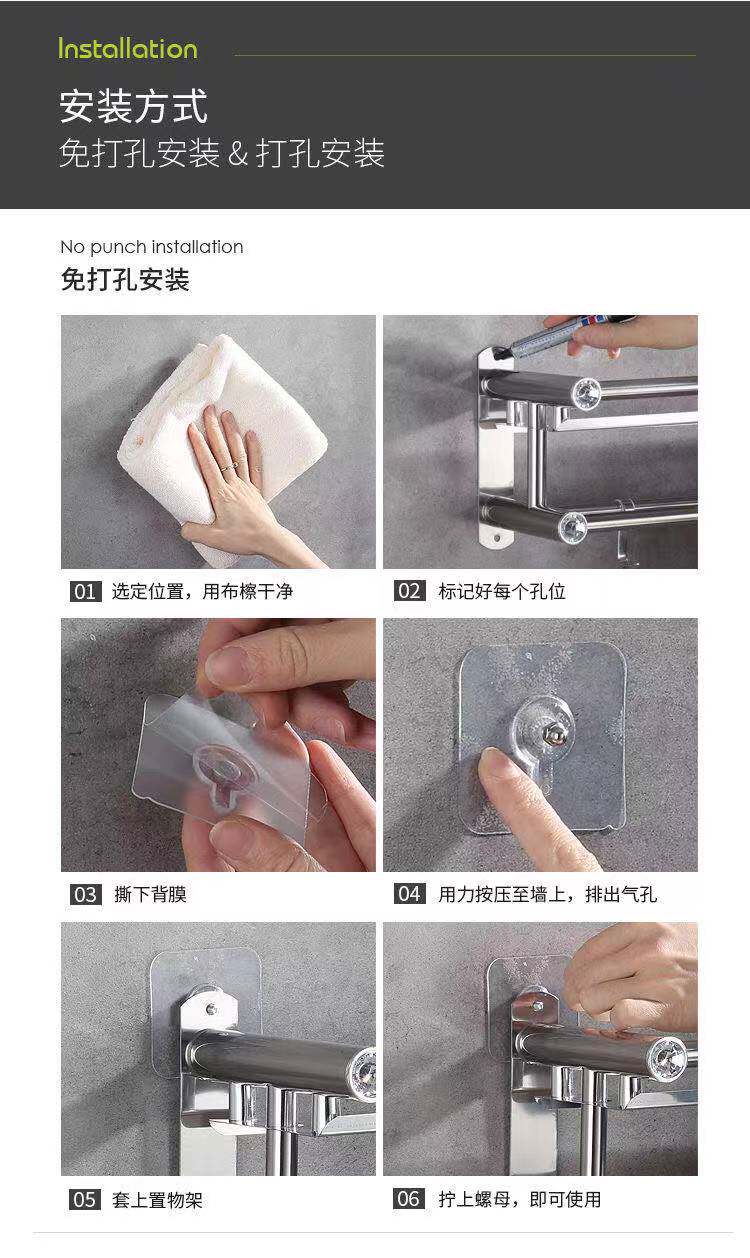 Installation

安装方式
免打孔安装 & 打孔安装

No punch installation
免打孔安装

01 选定位置，用布檫干净

02 标记好每个孔位

03 撕下背膜

04 用力按压至墙上，排出气孔

05 套上置物架

06 拧上螺母，即可使用