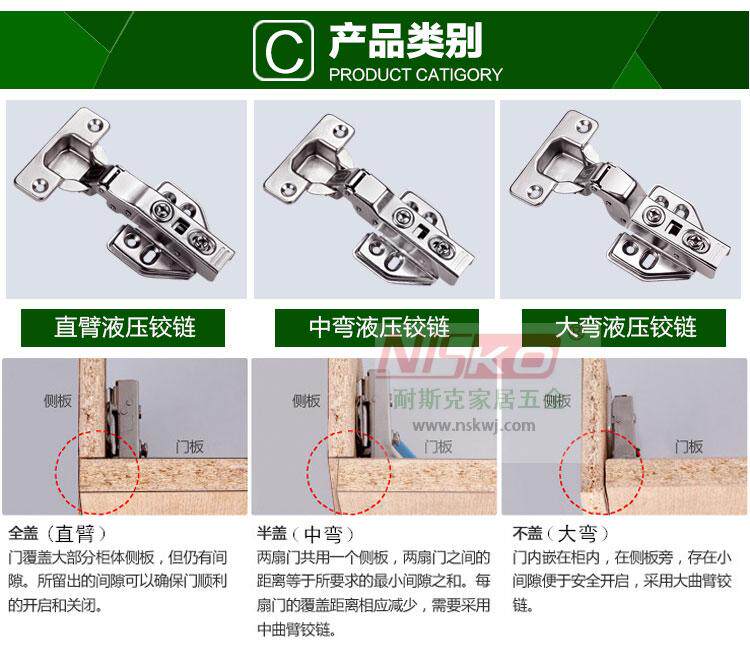 C 产品类别
PRODUCT CATIGORY

直臂液压铰链

中弯液压铰链

大弯液压铰链

NISKO
耐斯克家居五金
www.nskwj.com

侧板
门板

侧板
门板

侧板
门板

全盖（直臂）
门覆盖大部分柜体侧板，但仍有间隙。所留出的间隙可以确保门顺利的开启和关闭。

半盖（中弯）
两扇门共用一个侧板，两扇门之间的距离等于所要求的最小间隙之和。每扇门的覆盖距离相应减少，需要采用中曲臂铰链。

不盖（大弯）
门内嵌在柜内，在侧板旁，存在小间隙便于安全开启，采用大曲臂铰链。