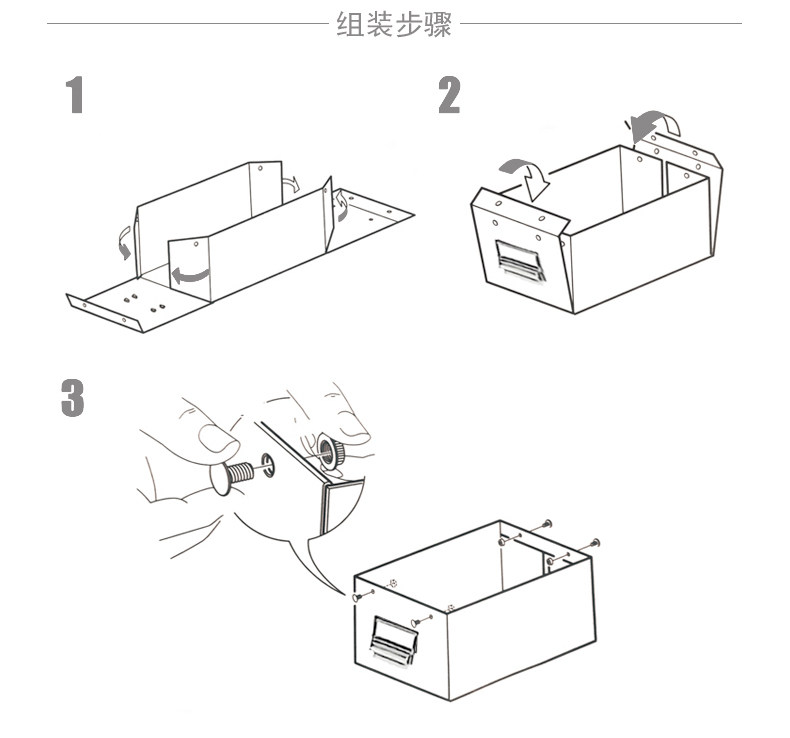 组装步骤

1

2

3