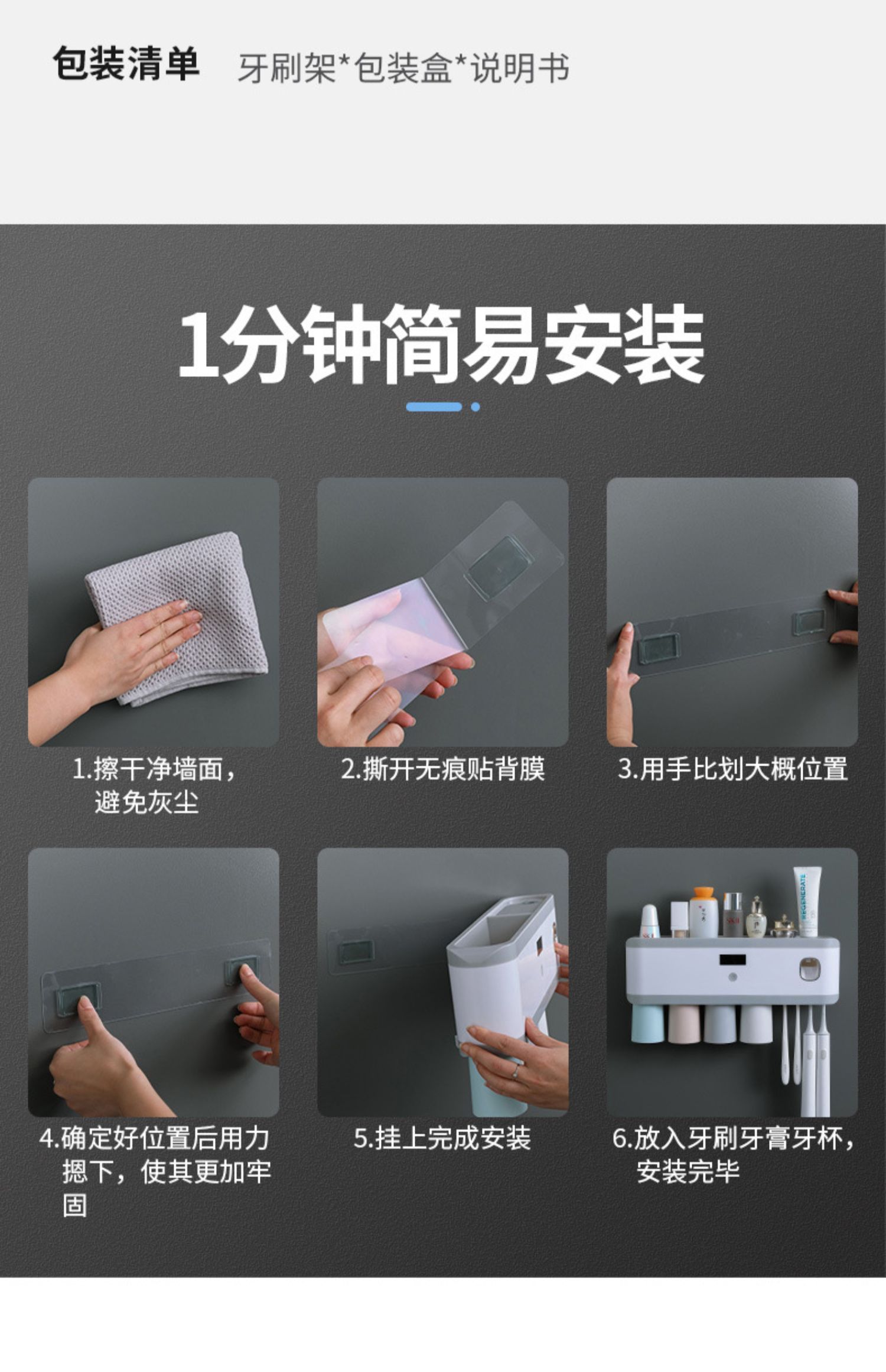 包装清单 牙刷架*包装盒*说明书

1分钟简易安装

1.擦干净墙面，避免灰尘

2.撕开无痕贴背膜

3.用手比划大概位置

4.确定好位置后用力摁下，使其更加牢固

5.挂上完成安装

6.放入牙刷牙膏牙杯，安装完毕

REGENERATE