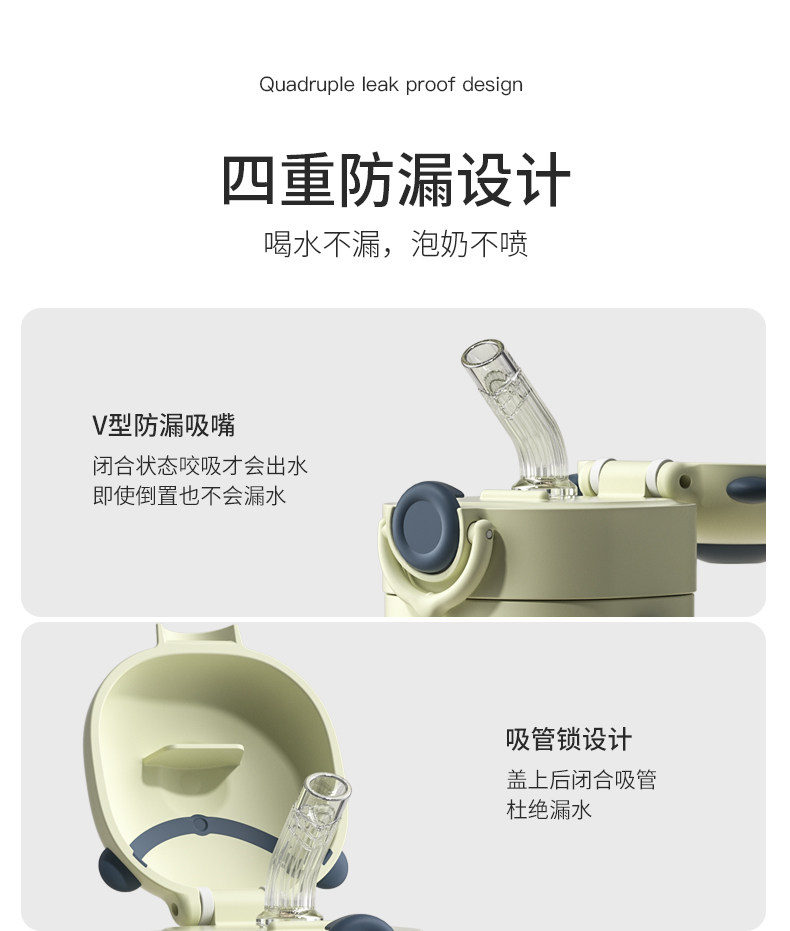 Quadruple leak proof design

四重防漏设计

喝水不漏，泡奶不喷

V型防漏吸嘴

闭合状态咬吸才会出水
即使倒置也不会漏水

吸管锁设计

盖上后闭合吸管
杜绝漏水