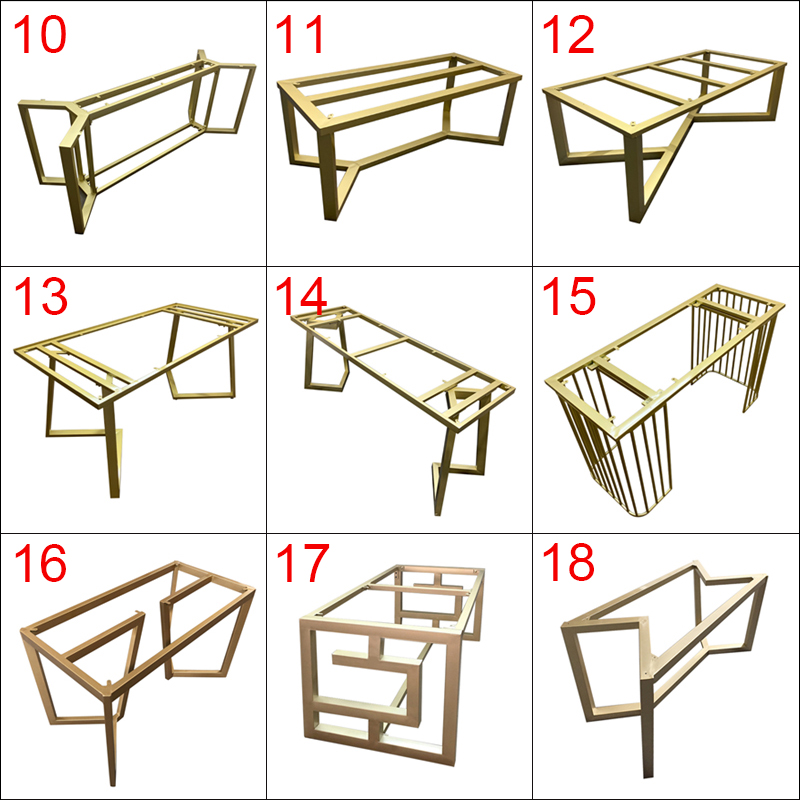 10

11

12

13

14

15

16

17

18