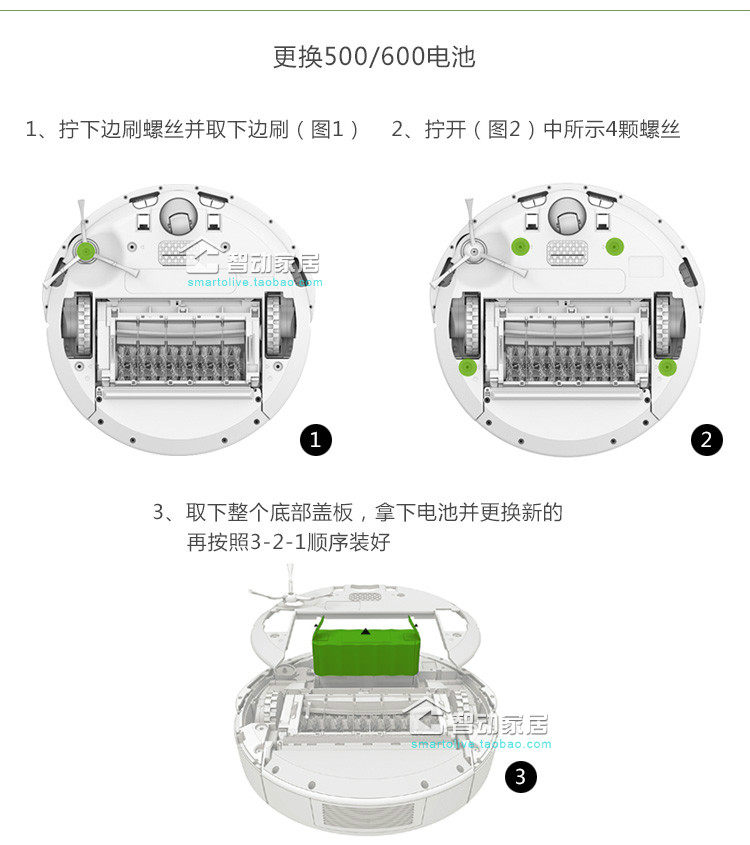 更换500/600电池

1、拧下边刷螺丝并取下边刷（图1）

2、拧开（图2）中所示4颗螺丝

智动家居
smartolive.taobao.com

1

2

3、取下整个底部盖板，拿下电池并更换新的
再按照3-2-1顺序装好

智动家居
smartolive.taobao.com

3