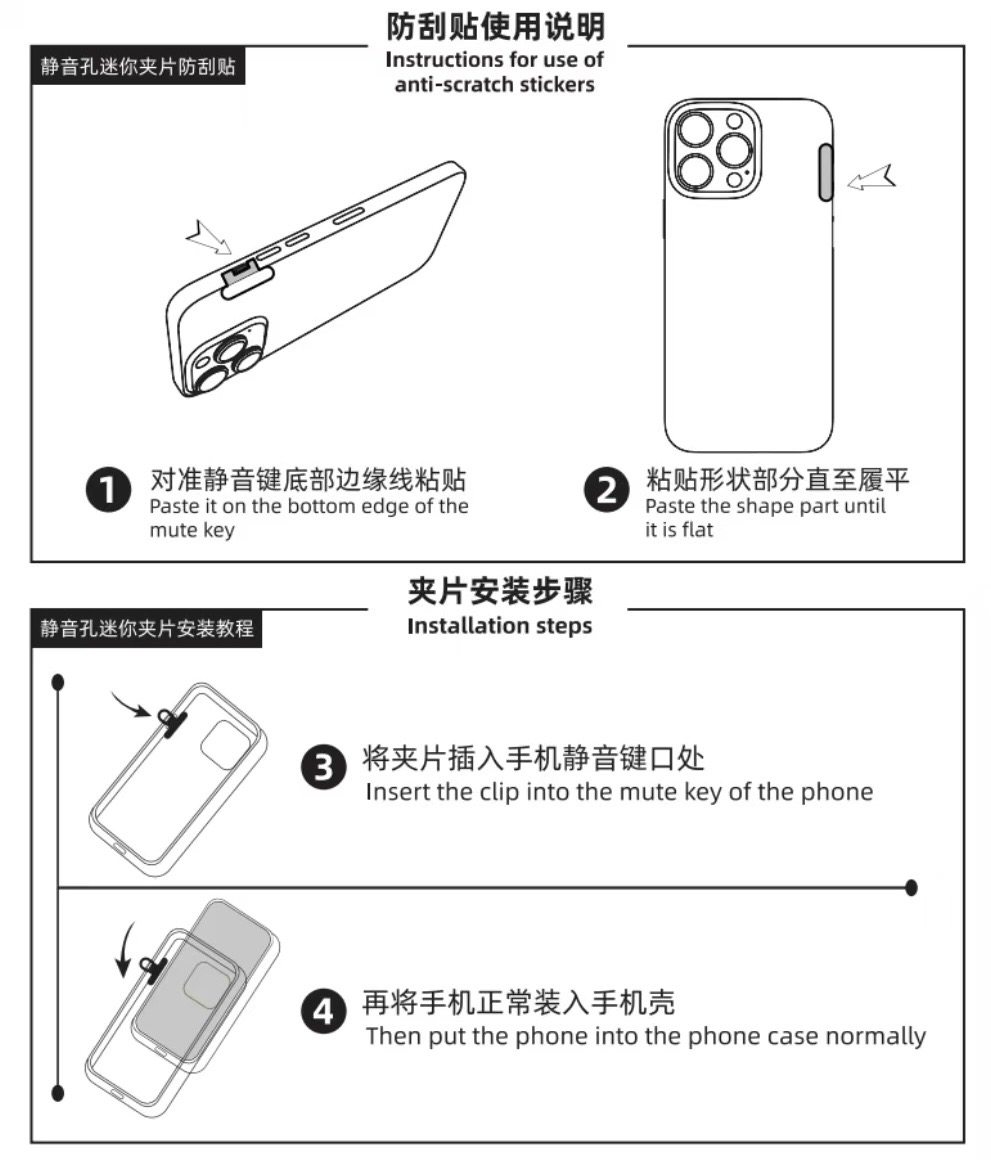 防刮贴使用说明
Instructions for use of anti-scratch stickers

静音孔迷你夹片防刮贴

1 对准静音键底部边缘线粘贴
Paste it on the bottom edge of the mute key

2 粘贴形状部分直至履平
Paste the shape part until it is flat

夹片安装步骤
Installation steps

静音孔迷你夹片安装教程

3 将夹片插入手机静音键口处
Insert the clip into the mute key of the phone

4 再将手机正常装入手机壳
Then put the phone into the phone case normally