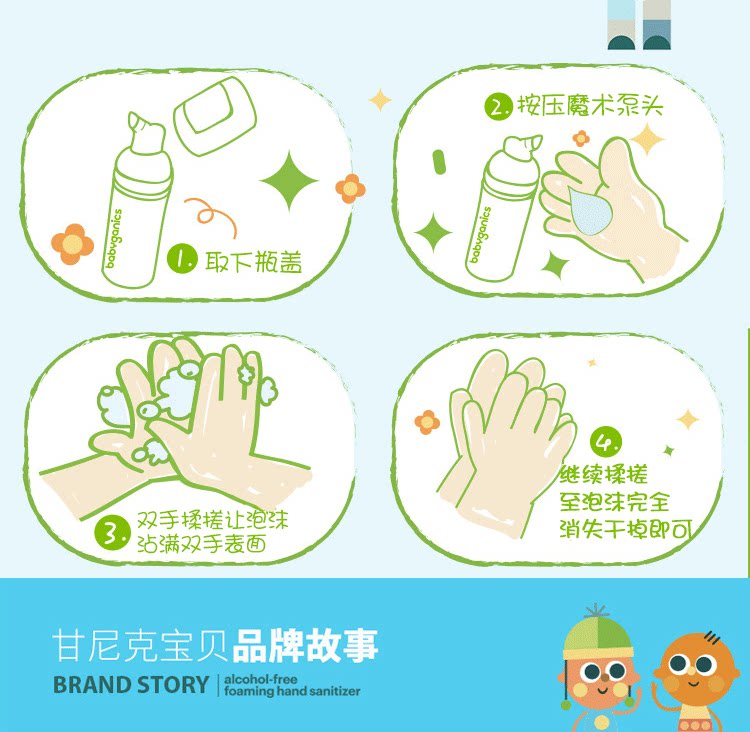 babyganics

1. 取下瓶盖

2. 按压魔术泵头

babyganics

3. 双手揉搓让泡沫沾满双手表面

4. 继续揉搓至泡沫完全消失干掉即可

甘尼克宝贝品牌故事

BRAND STORY | alcohol-free foaming hand sanitizer