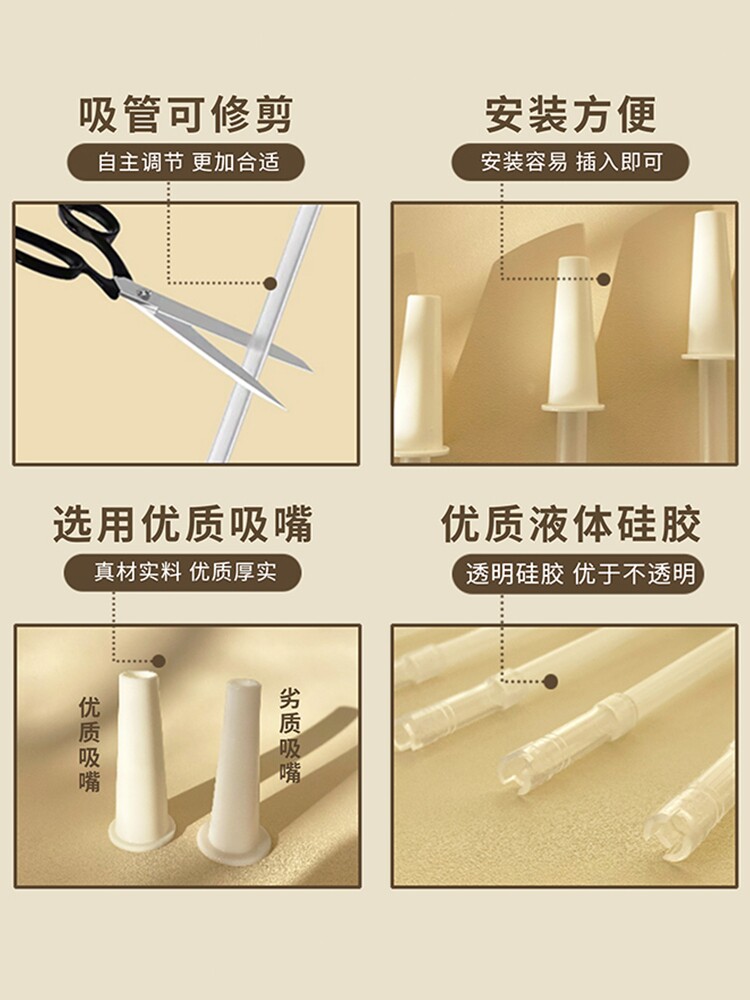 吸管可修剪

自主调节 更加合适

安装方便

安装容易 插入即可

选用优质吸嘴

真材实料 优质厚实

优质吸嘴

劣质吸嘴

优质液体硅胶

透明硅胶 优于不透明