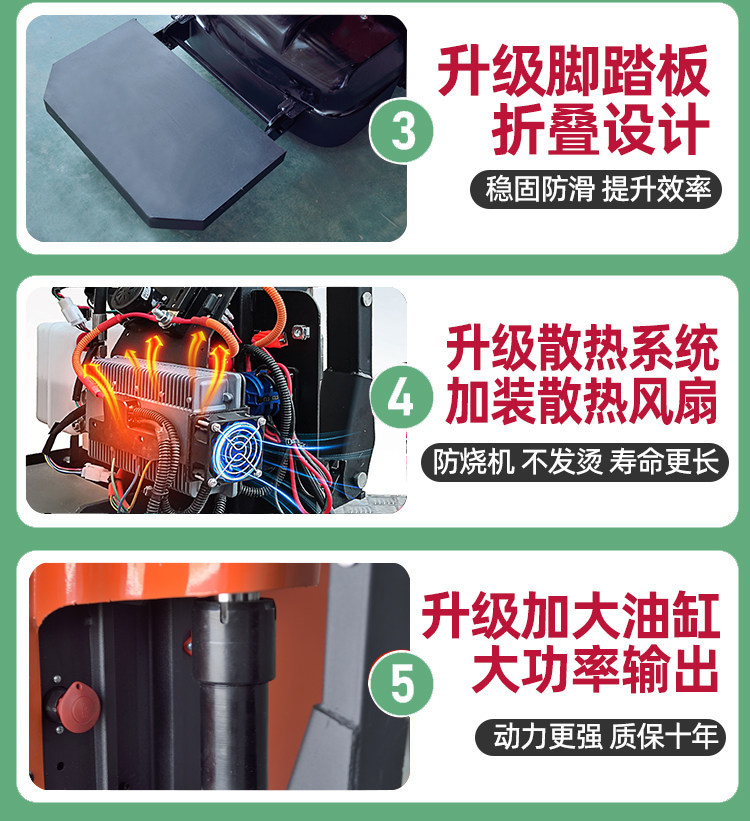 3

升级脚踏板
折叠设计

稳固防滑 提升效率

4

升级散热系统
加装散热风扇

防烧机 不发烫 寿命更长

5

升级加大油缸
大功率输出

动力更强 质保十年