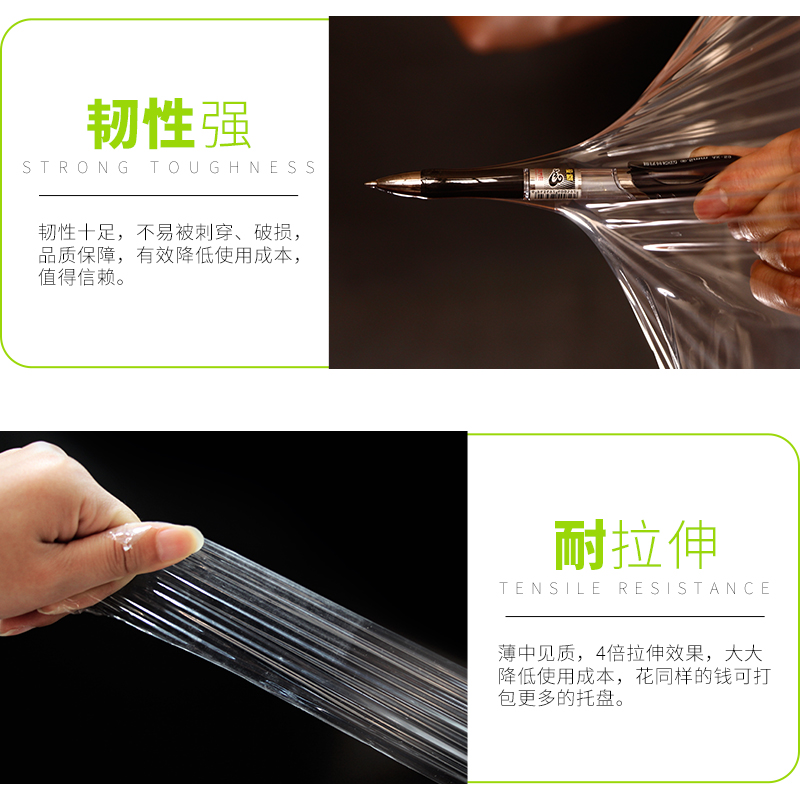 韧性强
STRONG TOUGHNESS

韧性十足，不易被刺穿、破损，品质保障，有效降低使用成本，值得信赖。

耐拉伸
TENSILE RESISTANCE

薄中见质，4倍拉伸效果，大大降低使用成本，花同样的钱可打包更多的托盘。