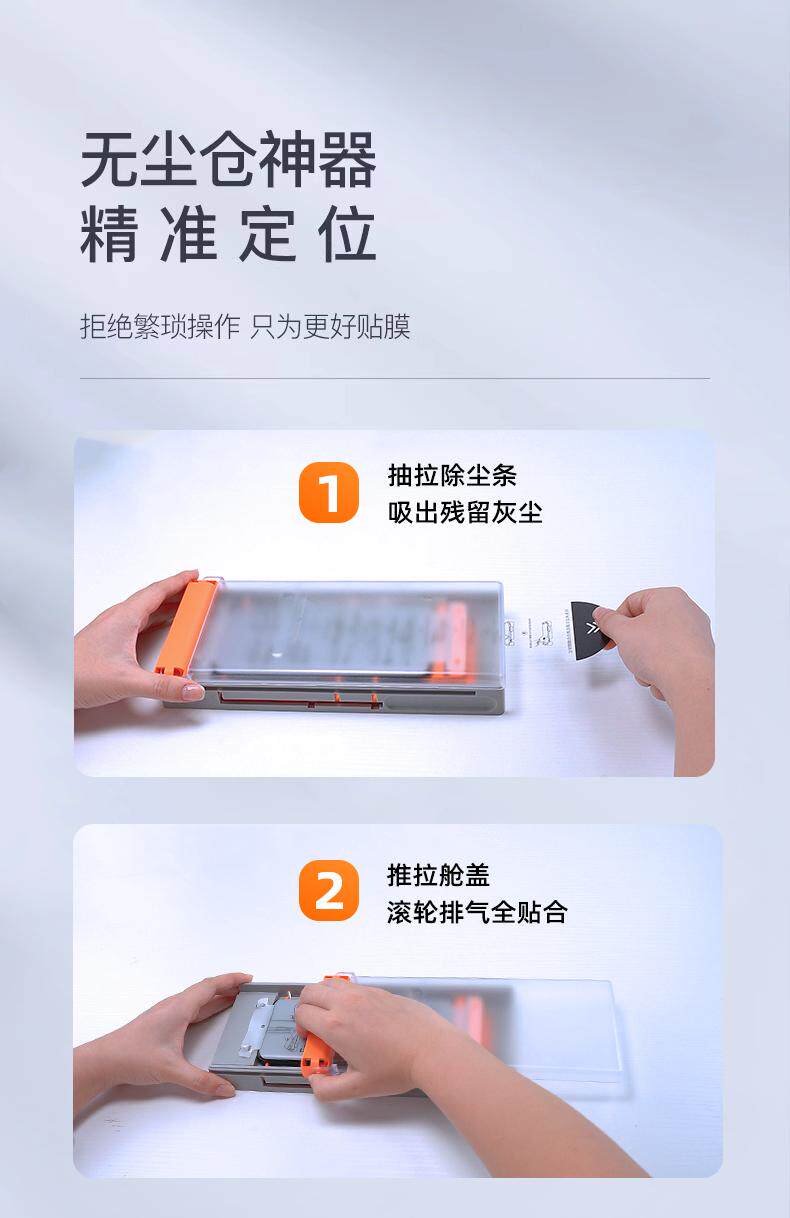 无尘仓神器
精准定位

拒绝繁琐操作 只为更好贴膜

1
抽拉除尘条
吸出残留灰尘

2
推拉舱盖
滚轮排气全贴合