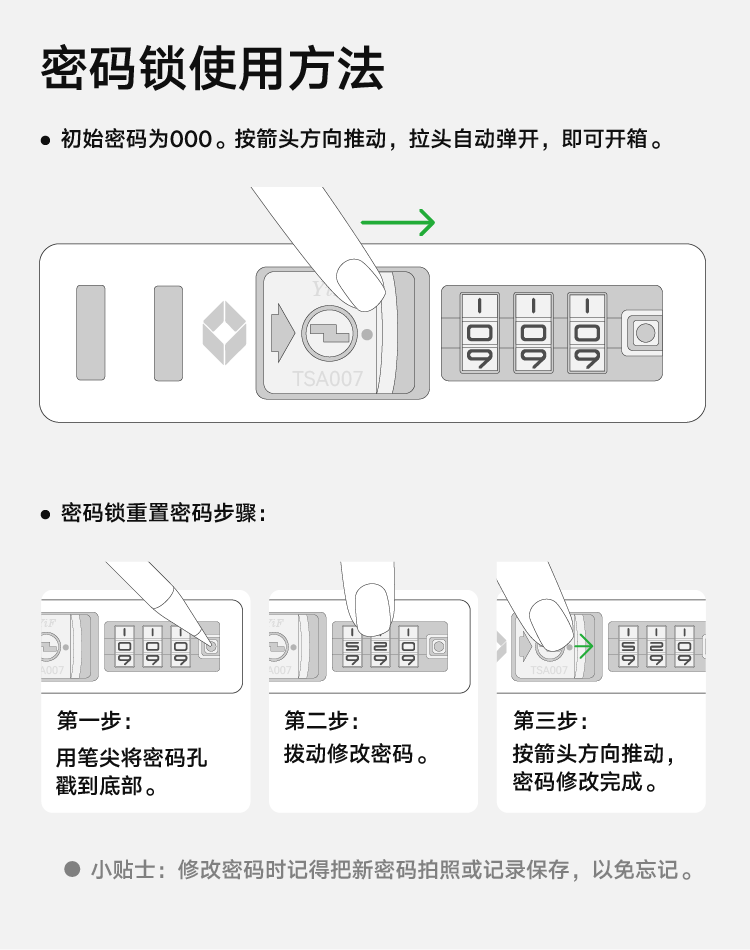 密码锁使用方法

● 初始密码为000。按箭头方向推动，拉头自动弹开，即可开箱。

TSA007

1 1 1
0 0 0
9 9 9

● 密码锁重置密码步骤：

第一步：
用笔尖将密码孔戳到底部。

第二步：
拨动修改密码。

第三步：
按箭头方向推动，密码修改完成。

● 小贴士：修改密码时记得把新密码拍照或记录保存，以免忘记。