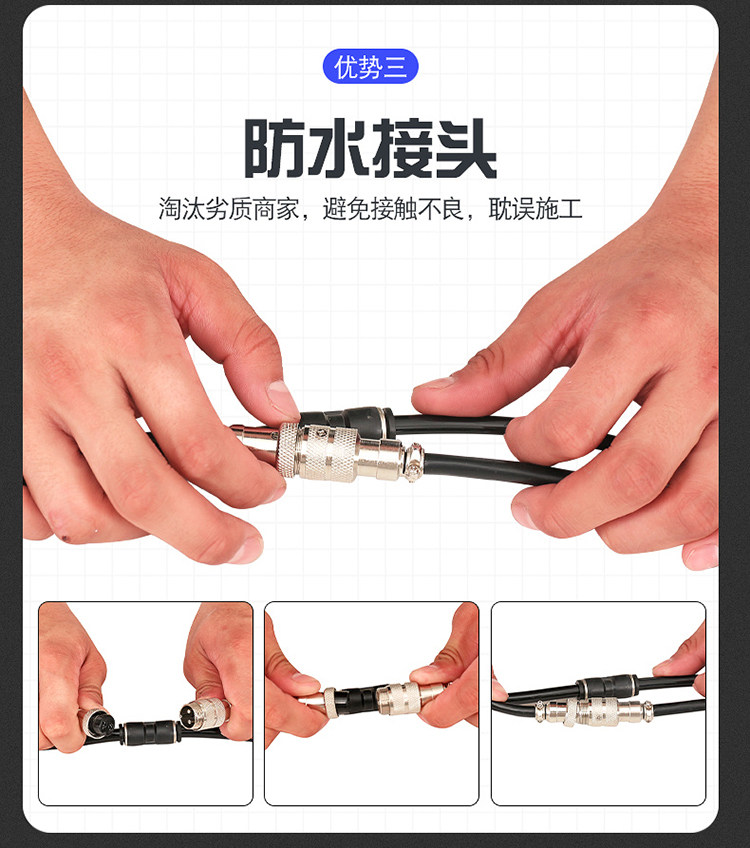 优势三

防水接头

淘汰劣质商家，避免接触不良，耽误施工