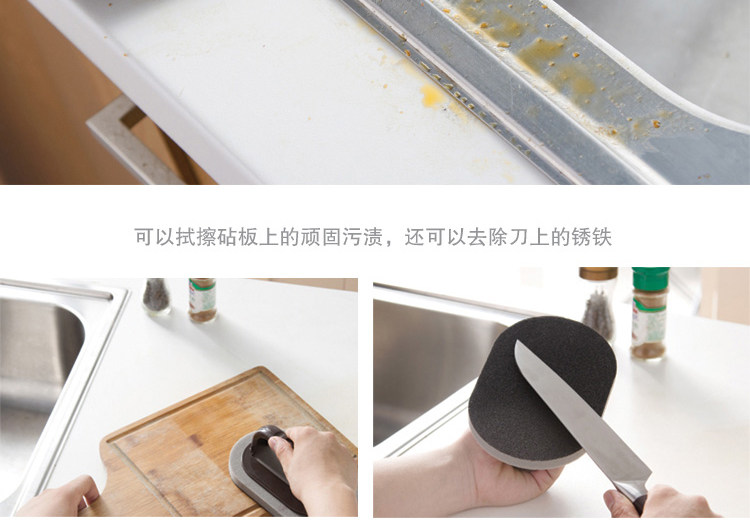 可以拭擦砧板上的顽固污渍，还可以去除刀上的锈铁