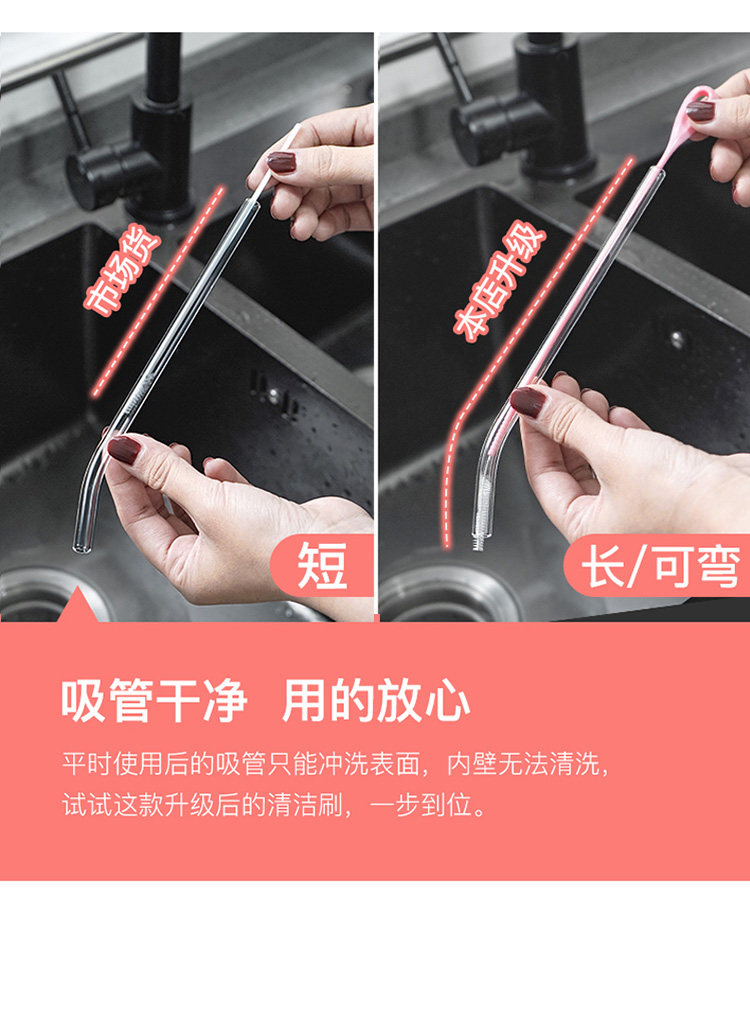 市场货

短

本店升级

长/可弯

吸管干净 用的放心

平时使用后的吸管只能冲洗表面，内壁无法清洗，试试这款升级后的清洁刷，一步到位。