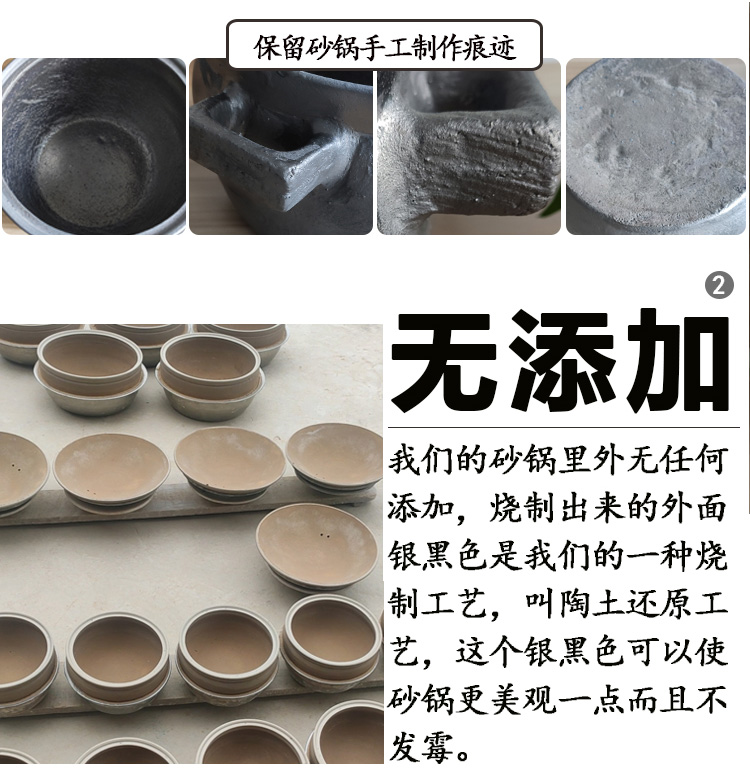 保留砂锅手工制作痕迹

2

无添加

我们的砂锅里外无任何添加，烧制出来的外面银黑色是我们的一种烧制工艺，叫陶土还原工艺，这个银黑色可以使砂锅更美观一点而且不发霉。