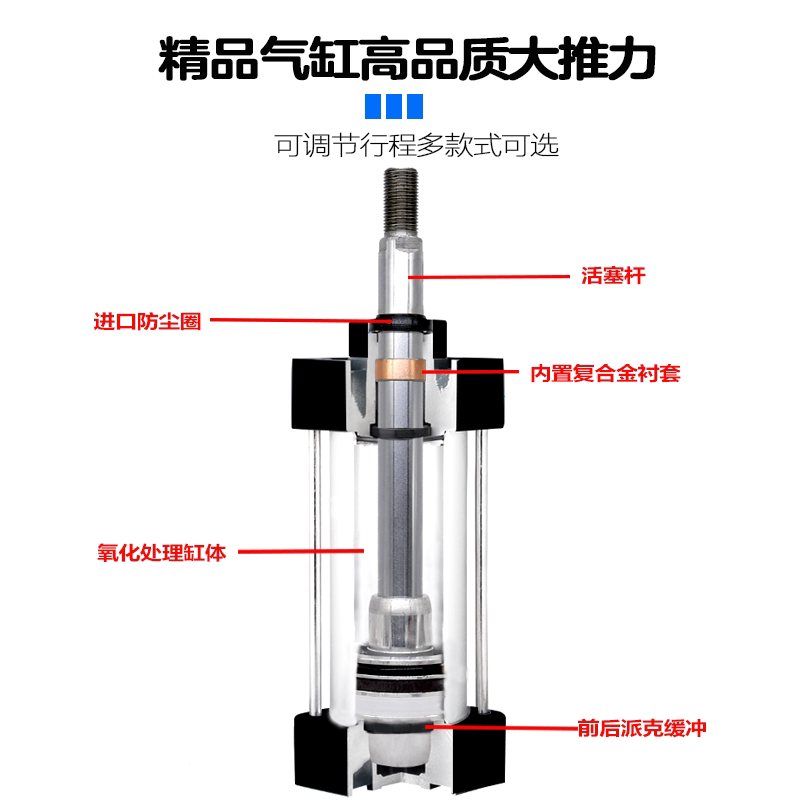 精品气缸高品质大推力

可调节行程多款式可选

活塞杆

进口防尘圈

内置复合金衬套

氧化处理缸体

前后派克缓冲