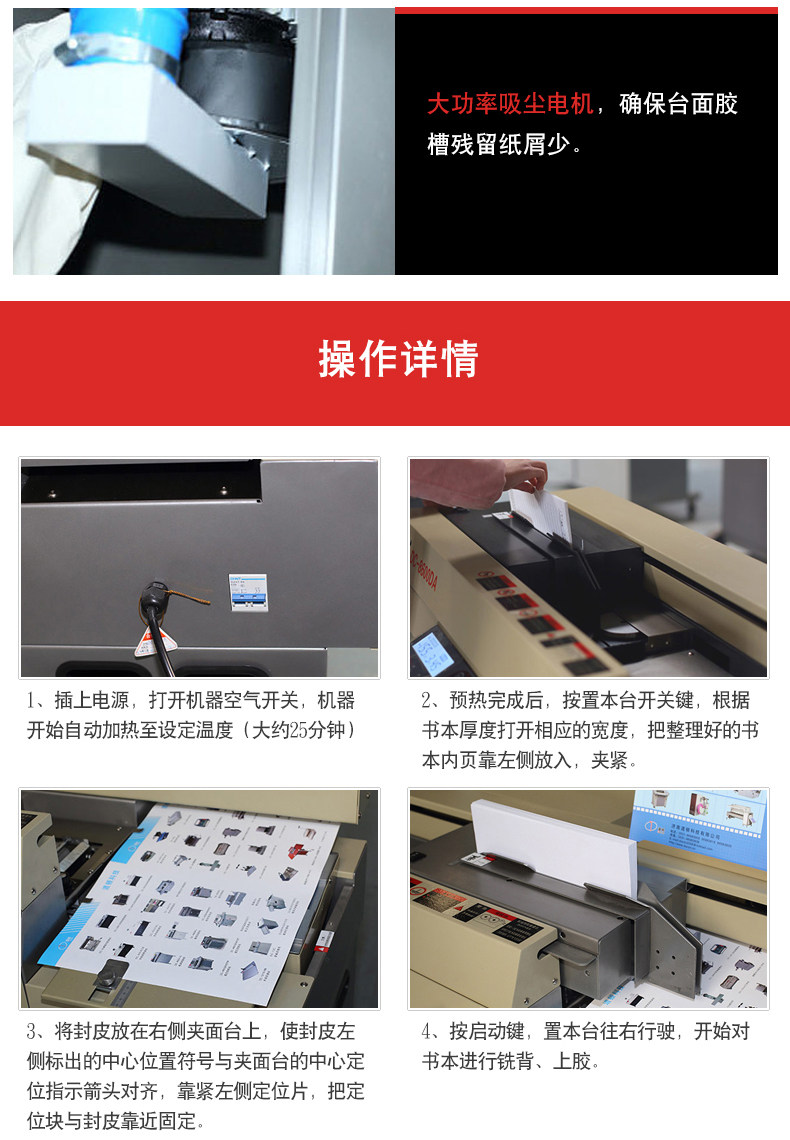 大功率吸尘电机，确保台面胶槽残留纸屑少。

操作详情

1、插上电源，打开机器空气开关，机器开始自动加热至设定温度（大约25分钟）

2、预热完成后，按置本台开关键，根据书本厚度打开相应的宽度，把整理好的书本内页靠左侧放入，夹紧。

3、将封皮放在右侧夹面台上，使封皮左侧标出的中心位置符号与夹面台的中心定位指示箭头对齐，靠紧左侧定位片，把定位块与封皮靠近固定。

4、按启动键，置本台往右行驶，开始对书本进行铣背、上胶。