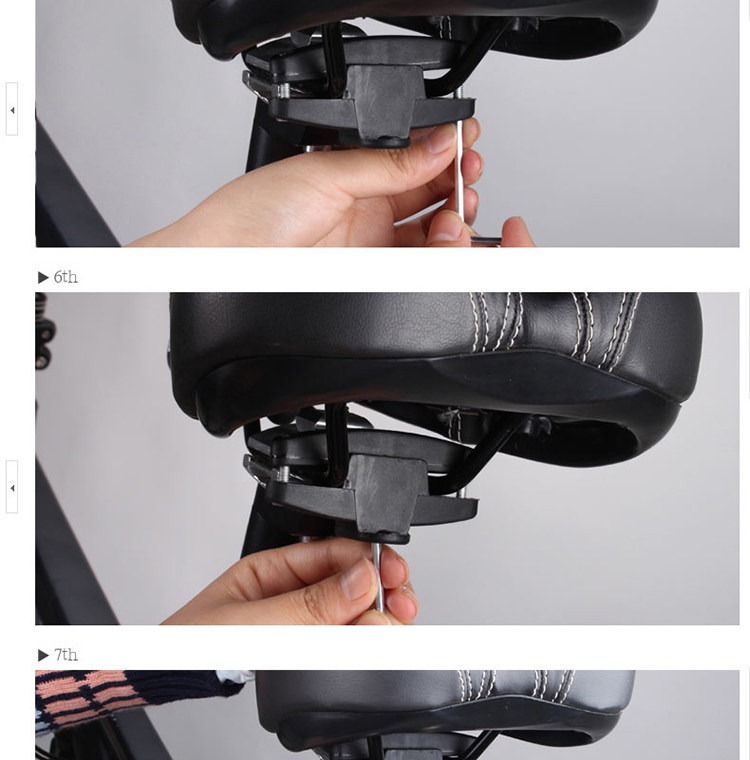 ▶ 6th

▶ 7th