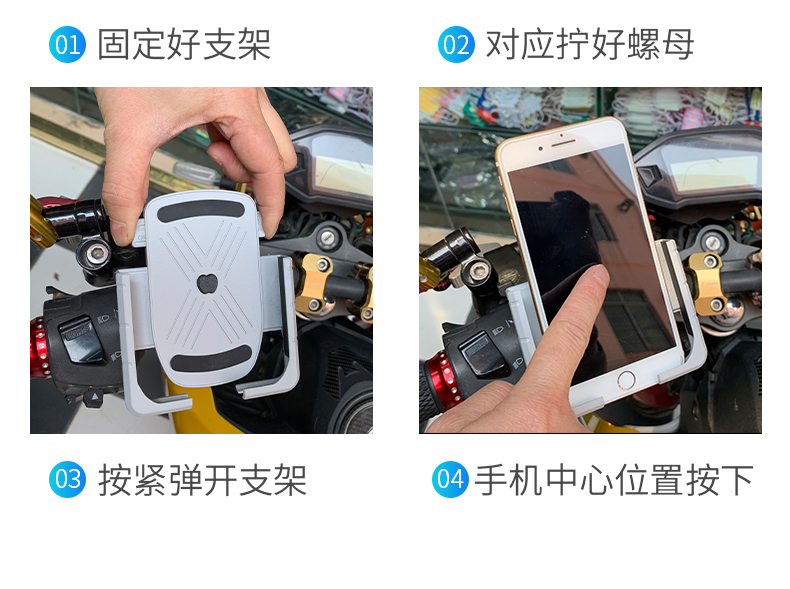 01 固定好支架

02 对应拧好螺母

03 按紧弹开支架

04 手机中心位置按下