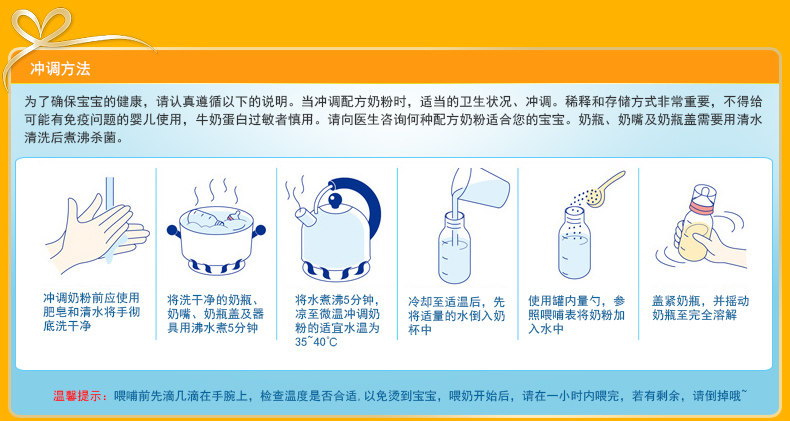 冲调方法

为了确保宝宝的健康，请认真遵循以下的说明。当冲调配方奶粉时，适当的卫生状况、冲调。稀释和存储方式非常重要，不得给可能有免疫问题的婴儿使用，牛奶蛋白过敏者慎用。请向医生咨询何种配方奶粉适合您的宝宝。奶瓶、奶嘴及奶瓶盖需要用清水清洗后煮沸杀菌。

冲调奶粉前应使用肥皂和清水将手彻底洗干净

将洗干净的奶瓶、奶嘴、奶瓶盖及器具用沸水煮5分钟

将水煮沸5分钟，凉至微温冲调奶粉的适宜水温为35~40°C

冷却至适温后，先将适量的水倒入奶杯中

使用罐内量勺，参照喂哺表将奶粉加入水中

盖紧奶瓶，并摇动奶瓶至完全溶解

温馨提示：喂哺前先滴几滴在手腕上，检查温度是否合适，以免烫到宝宝，喂奶开始后，请在一小时内喂完，若有剩余，请倒掉哦~