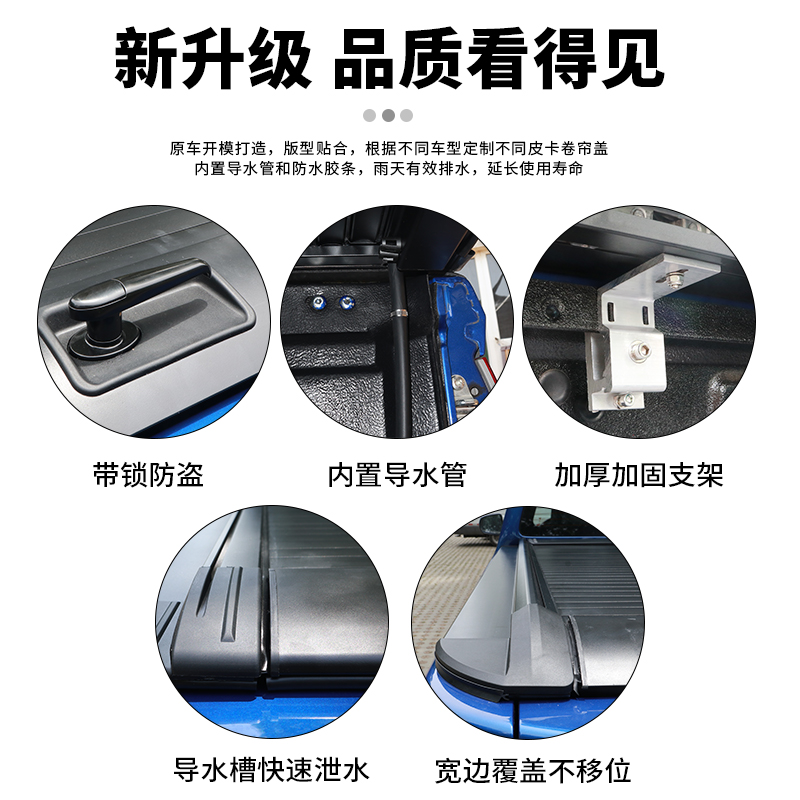 新升级 品质看得见

原车开模打造，版型贴合，根据不同车型定制不同皮卡卷帘盖
内置导水管和防水胶条，雨天有效排水，延长使用寿命

带锁防盗

内置导水管

加厚加固支架

导水槽快速泄水

宽边覆盖不移位