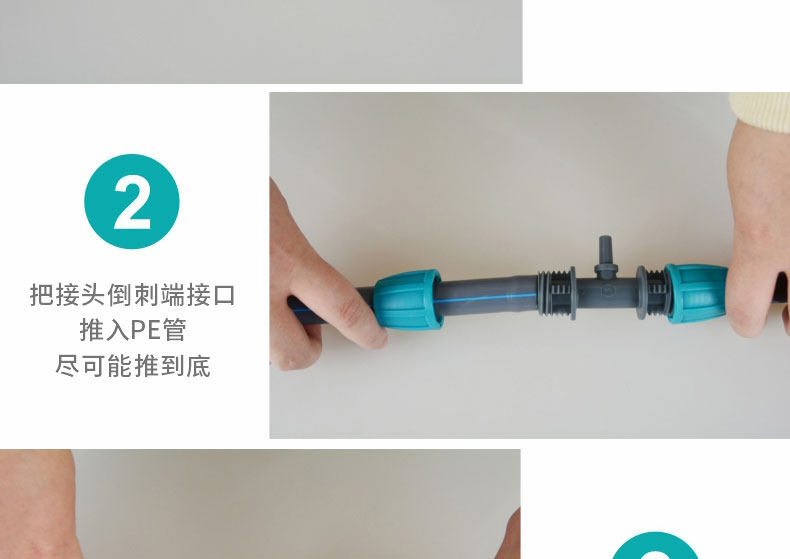 2

把接头倒刺端接口
推入PE管
尽可能推到底