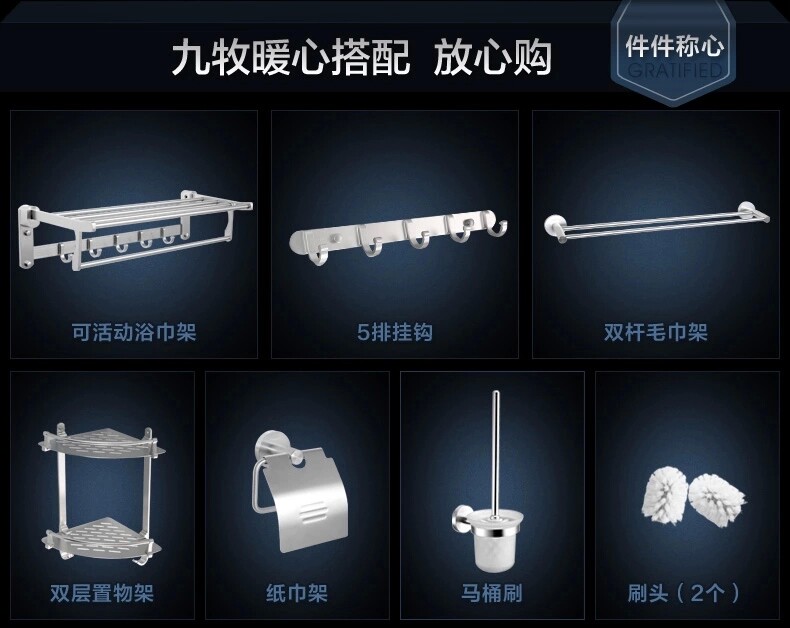 九牧暖心搭配 放心购

件件称心
GRATIFIED

可活动浴巾架

5排挂钩

双杆毛巾架

双层置物架

纸巾架

马桶刷

刷头（2个）