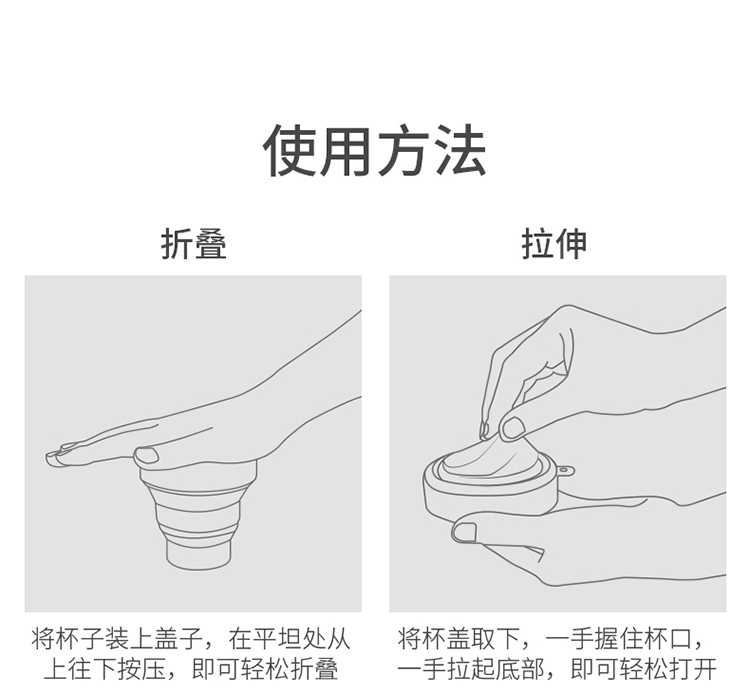 使用方法

折叠

将杯子装上盖子，在平坦处从上往下按压，即可轻松折叠

拉伸

将杯盖取下，一手握住杯口，一手拉起底部，即可轻松打开